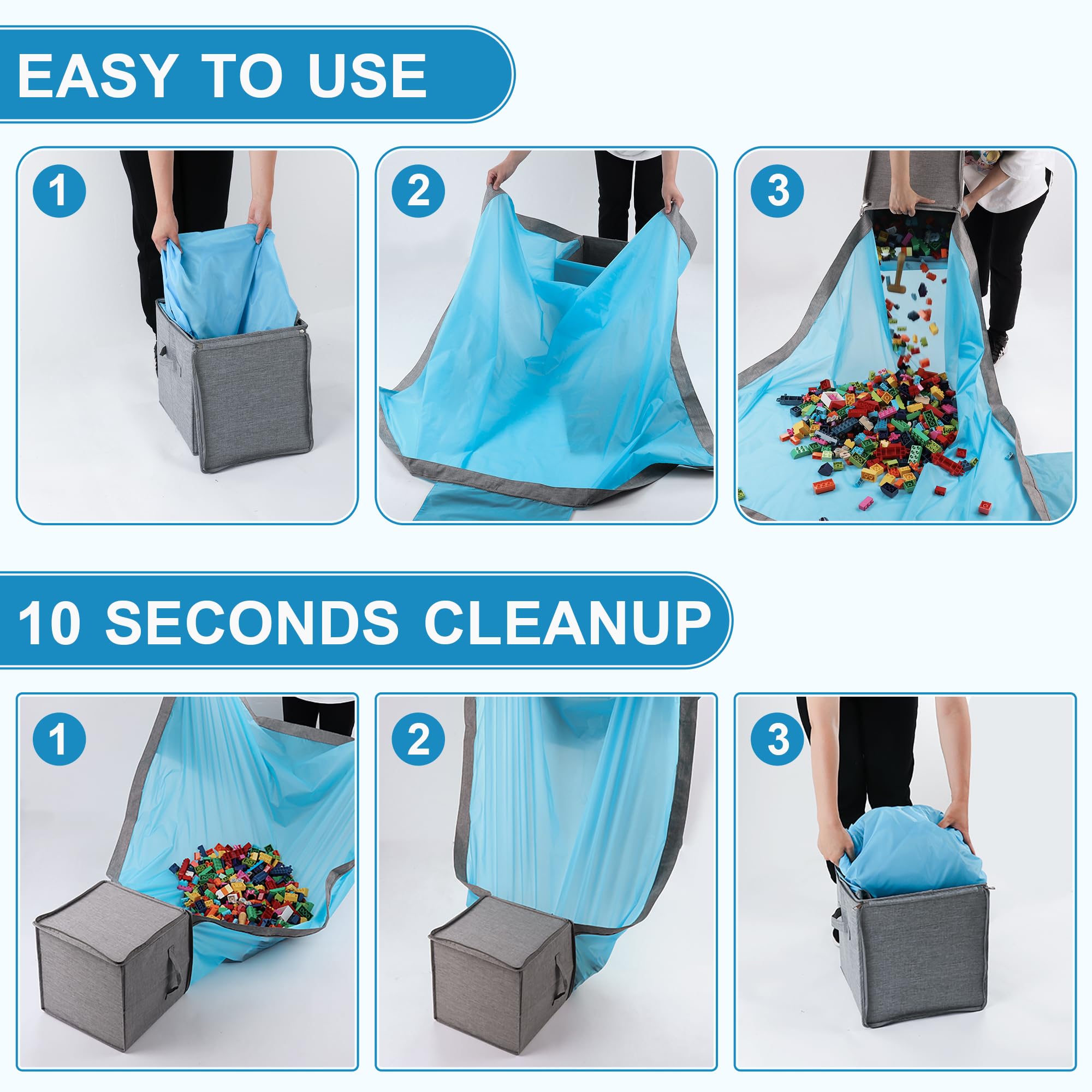 EASY TO USE

1

2

3

10 SECONDS CLEANUP

1

2

3