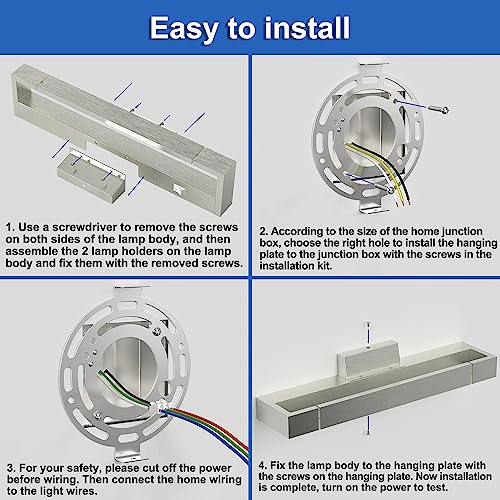 Easy to install

1. Use a screwdriver to remove the screws on both sides of the lamp body, and then assemble the 2 lamp holders on the lamp body and fix them with the removed screws.

2. According to the size of the home junction box, choose the right hole to install the hanging plate to the junction box with the screws in the installation kit.

3. For your safety, please cut off the power before wiring. Then connect the home wiring to the light wires.

4. Fix the lamp body to the hanging plate with the screws on the hanging plate. Now installation is complete, turn on the power to test.