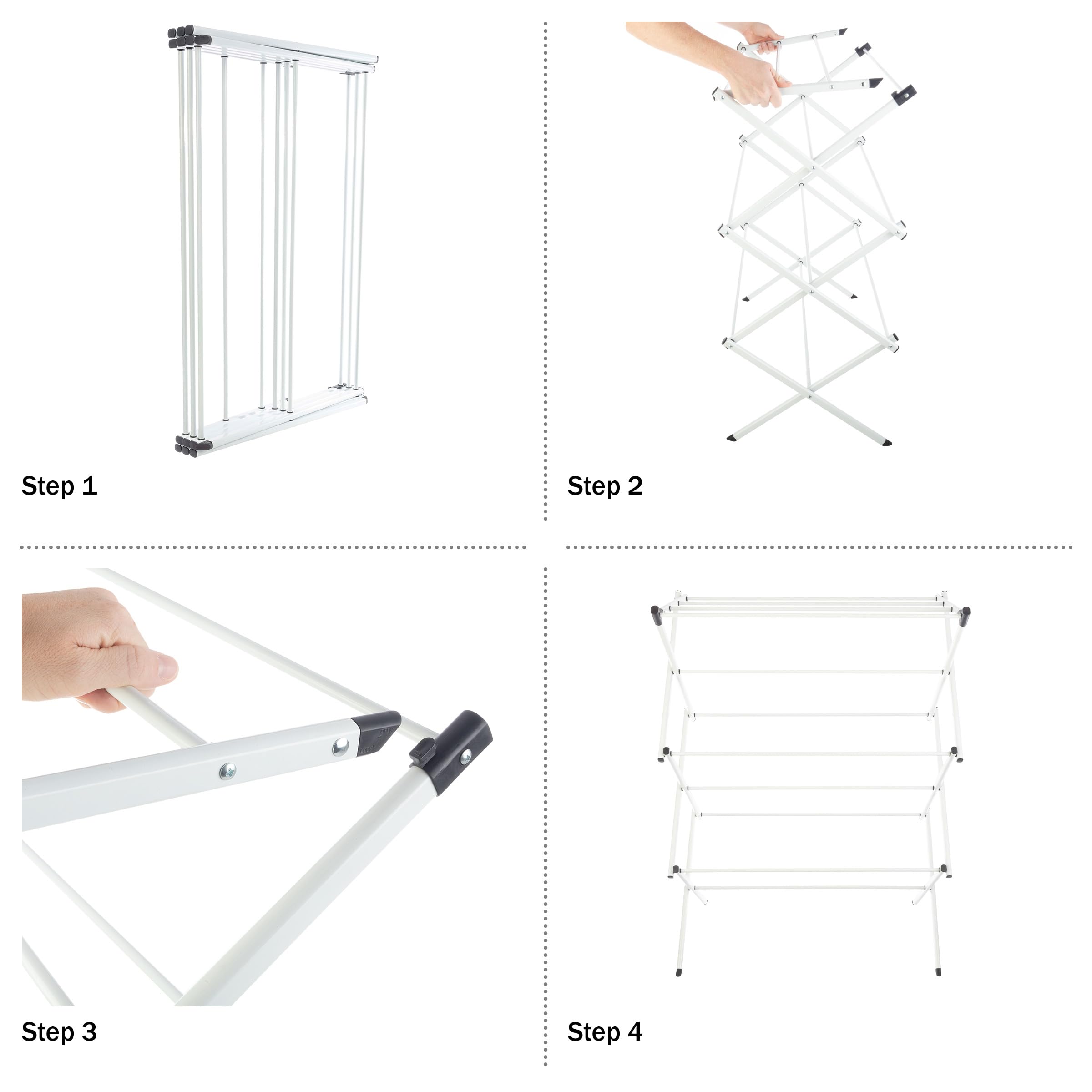 Step 1

Step 2

Step 3

Step 4