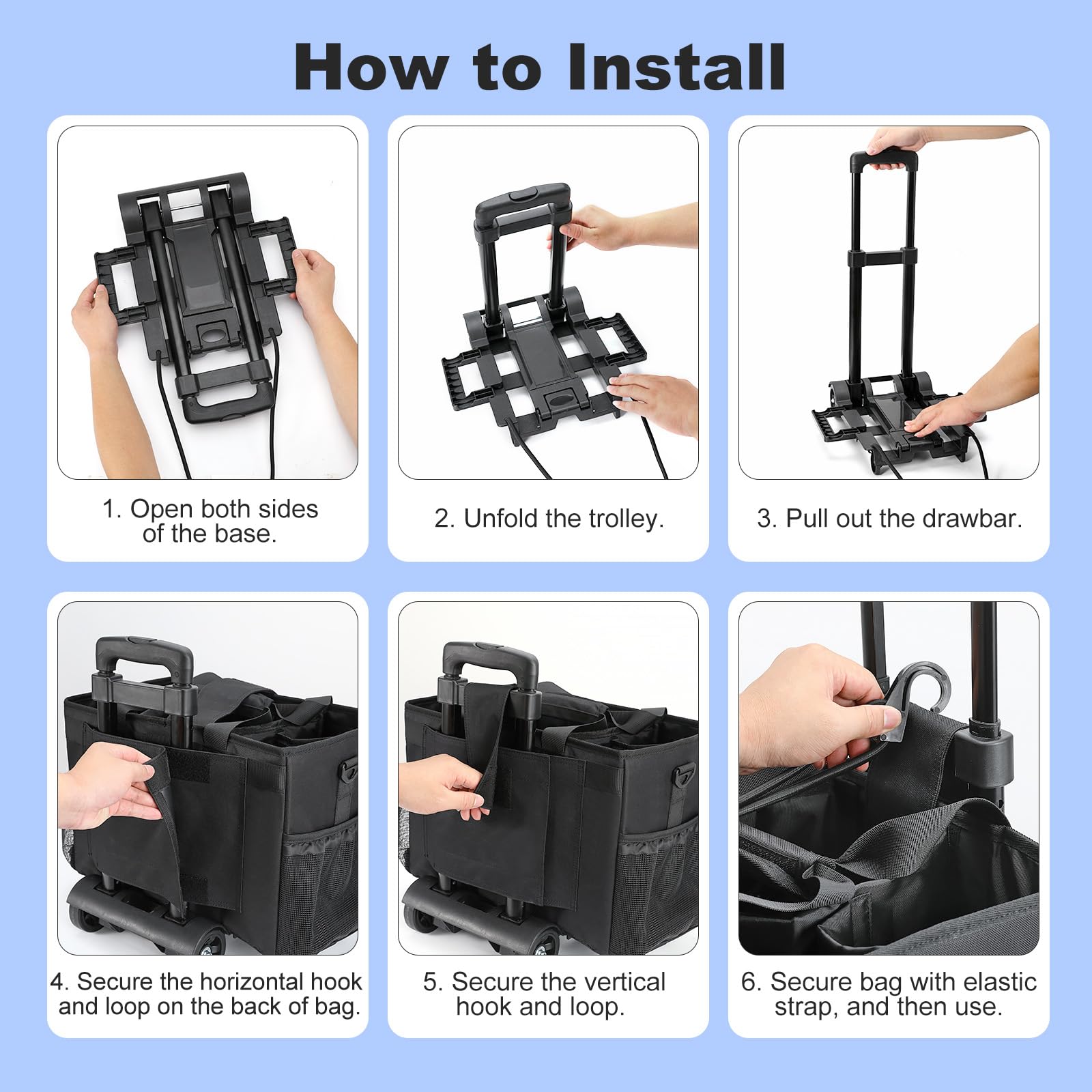 How to Install

1. Open both sides of the base.

2. Unfold the trolley.

3. Pull out the drawbar.

4. Secure the horizontal hook and loop on the back of bag.

5. Secure the vertical hook and loop.

6. Secure bag with elastic strap, and then use.