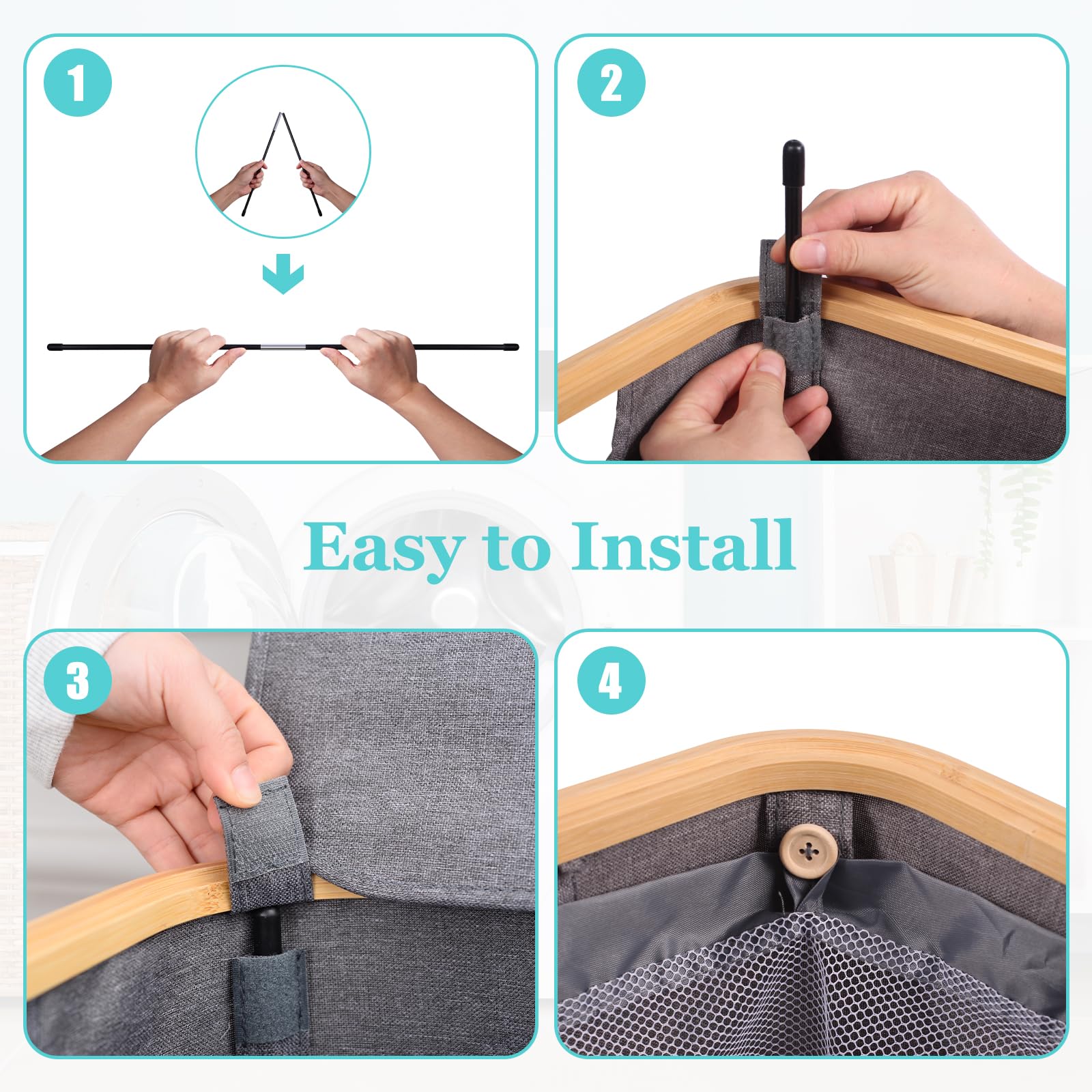 1

2

Easy to Install

3

4