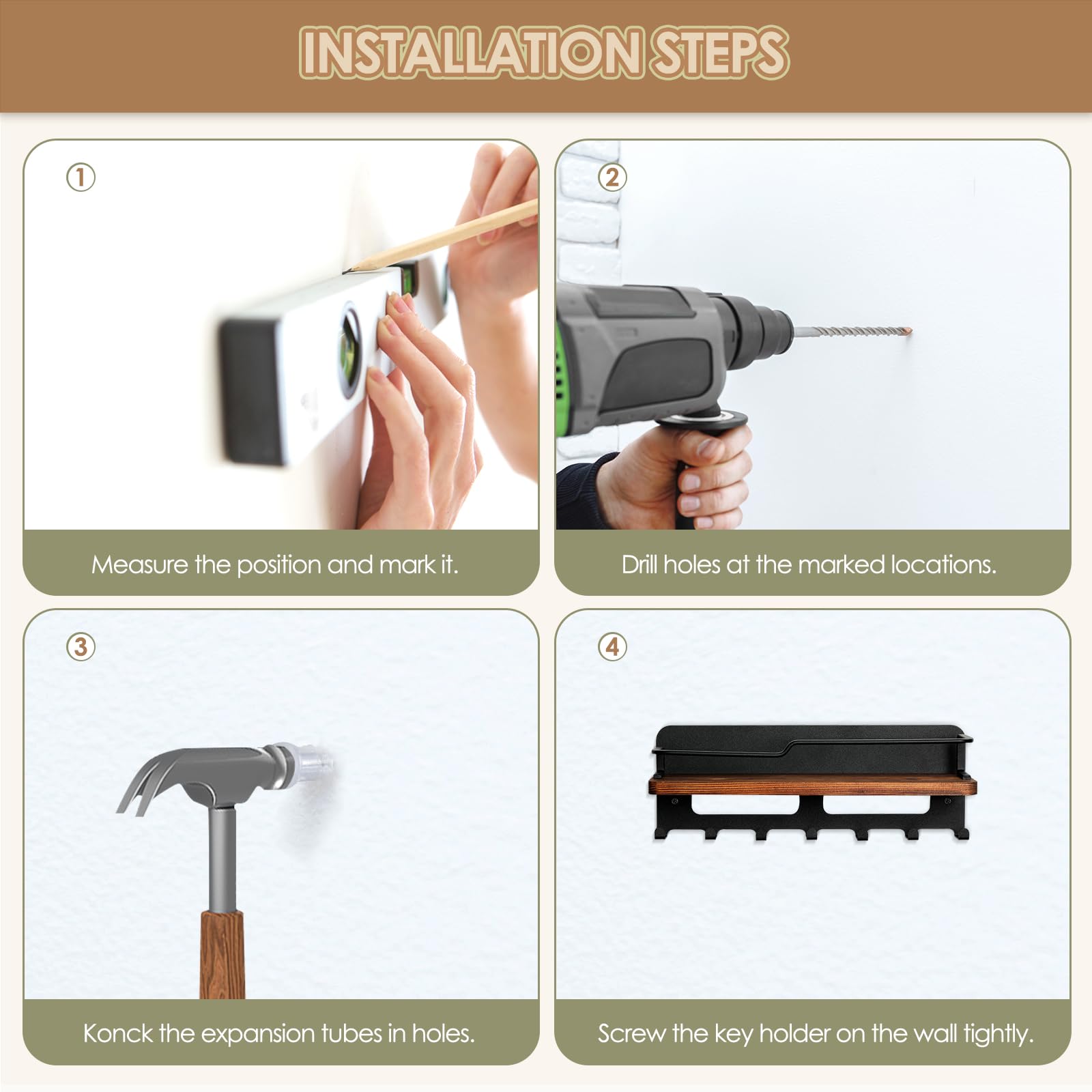 INSTALLATION STEPS

①

Measure the position and mark it.

②

Drill holes at the marked locations.

③

Konck the expansion tubes in holes.

④

Screw the key holder on the wall tightly.