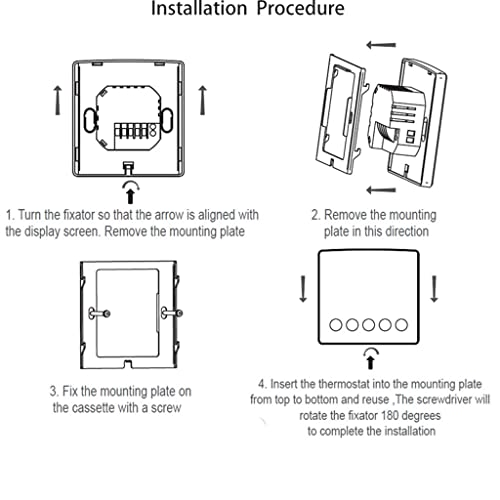 Installation Procedure

1. Turn the fixator so that the arrow is aligned with the display screen. Remove the mounting plate

2. Remove the mounting plate in this direction

3. Fix the mounting plate on the cassette with a screw

4. Insert the thermostat into the mounting plate from top to bottom and reuse ,The screwdriver will rotate the fixator 180 degrees to complete the installation