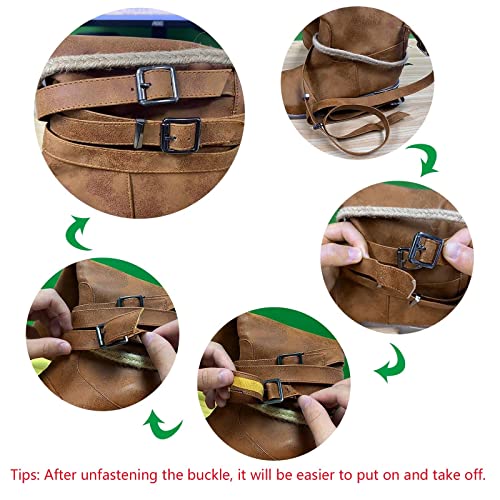 Tips: After unfastening the buckle, it will be easier to put on and take off.