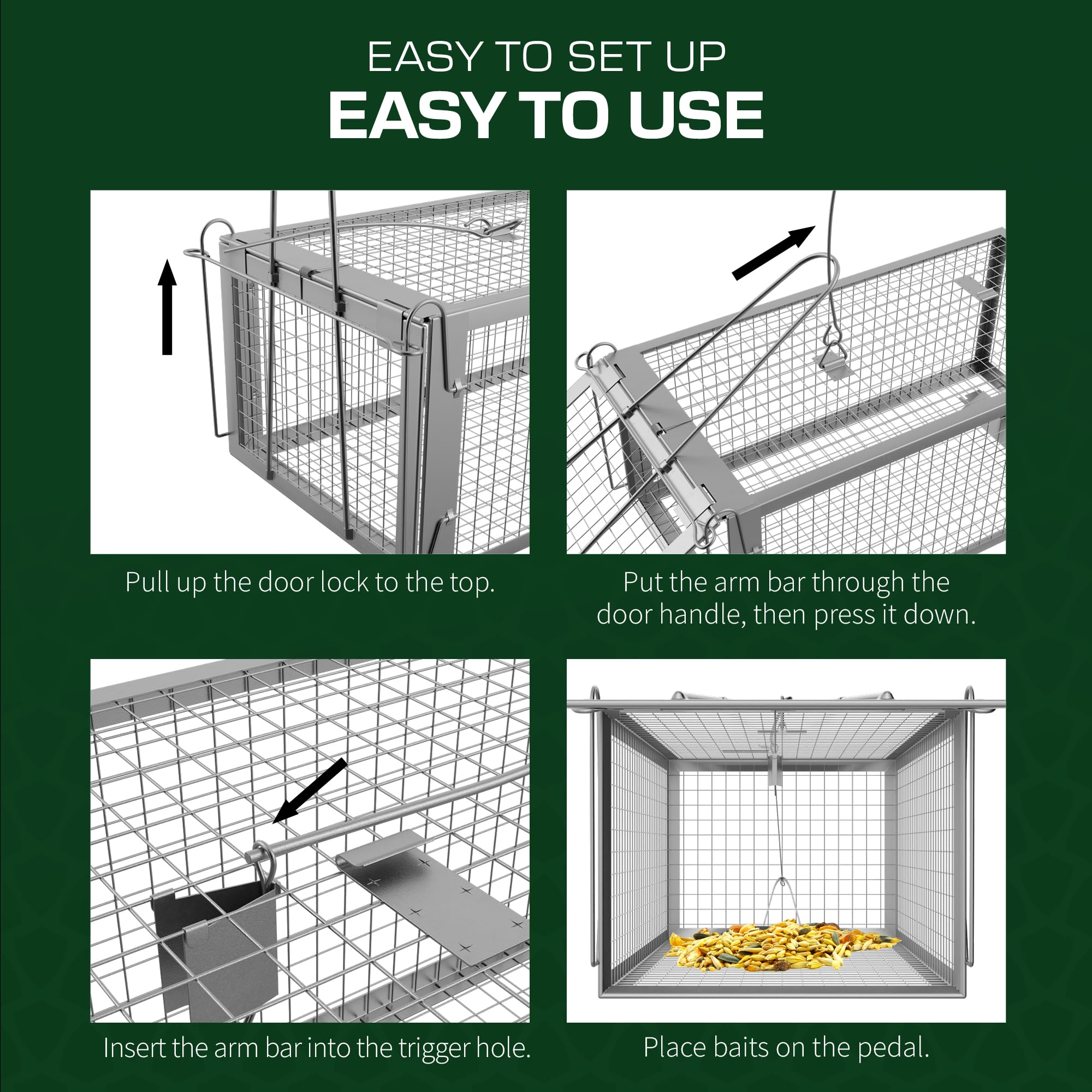 EASY TO SET UP
EASY TO USE

Pull up the door lock to the top.

Put the arm bar through the door handle, then press it down.

Insert the arm bar into the trigger hole.

Place baits on the pedal.