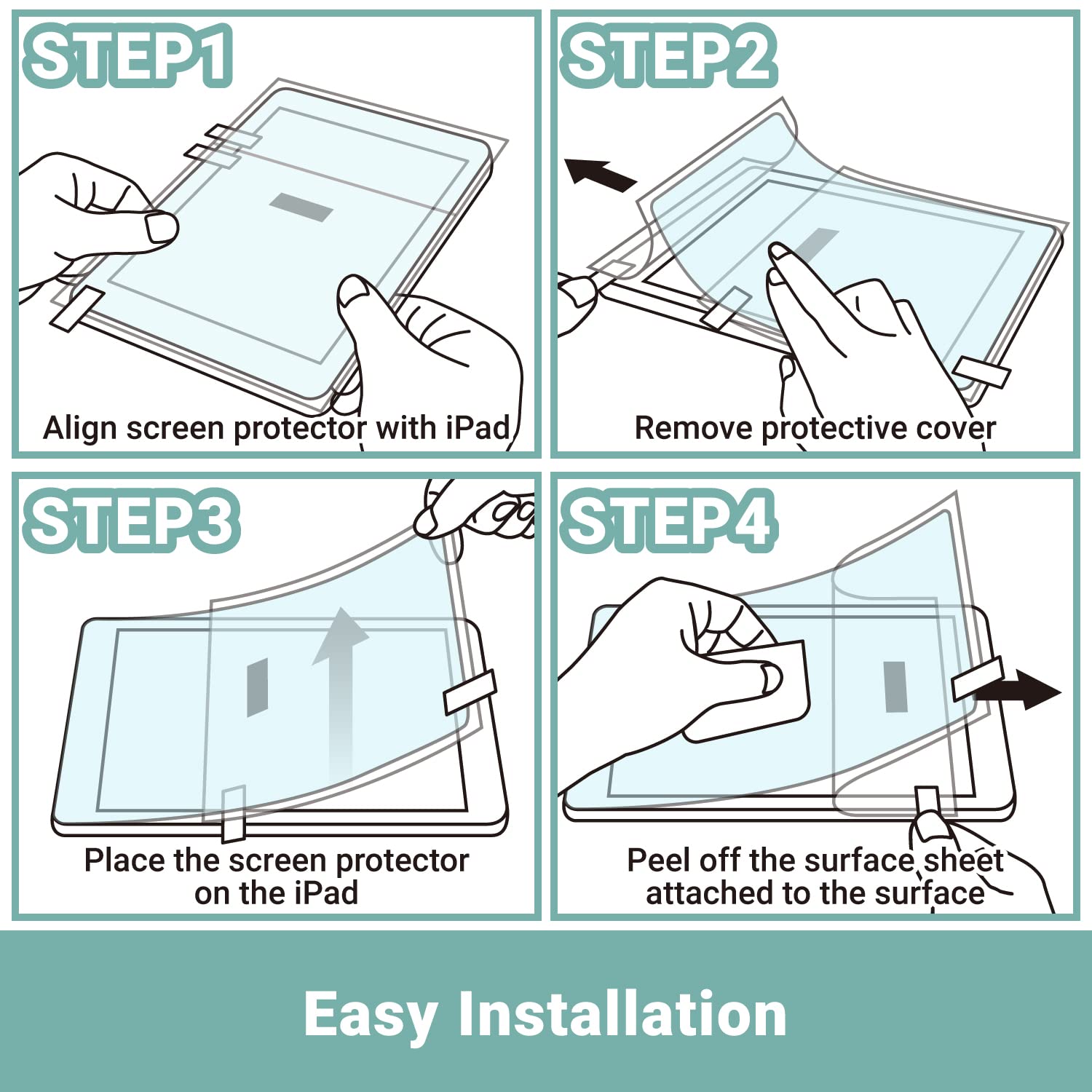 STEP1

Align screen protector with iPad

STEP2

Remove protective cover

STEP3

Place the screen protector on the iPad

STEP4

Peel off the surface sheet attached to the surface

Easy Installation