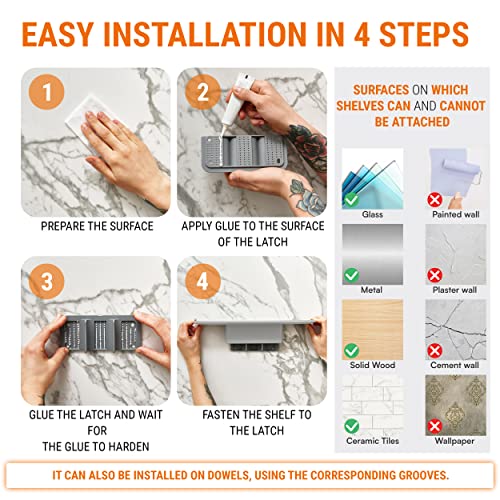 EASY INSTALLATION IN 4 STEPS

1

PREPARE THE SURFACE

2

APPLY GLUE TO THE SURFACE OF THE LATCH

3

GLUE THE LATCH AND WAIT FOR THE GLUE TO HARDEN

4

FASTEN THE SHELF TO THE LATCH

SURFACES ON WHICH SHELVES CAN AND CANNOT BE ATTACHED

Glass

Painted wall

Metal

Plaster wall

Solid Wood

Cement wall

Ceramic Tiles

Wallpaper

IT CAN ALSO BE INSTALLED ON DOWELS, USING THE CORRESPONDING GROOVES.