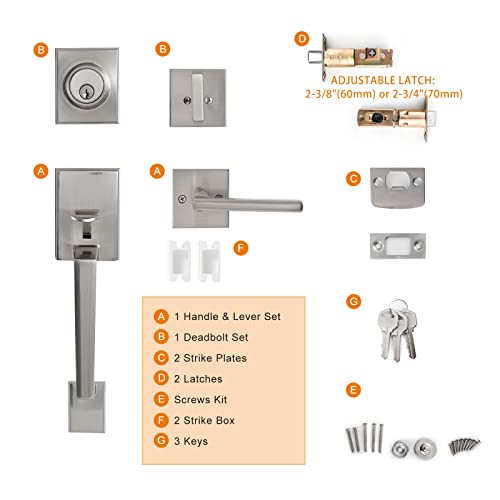 B

B

D

ADJUSTABLE LATCH:
2-3/8"(60mm) or 2-3/4"(70mm)

A

A

C

F

G

E

A 1 Handle & Lever Set
B 1 Deadbolt Set
C 2 Strike Plates
D 2 Latches
E Screws Kit
F 2 Strike Box
G 3 Keys