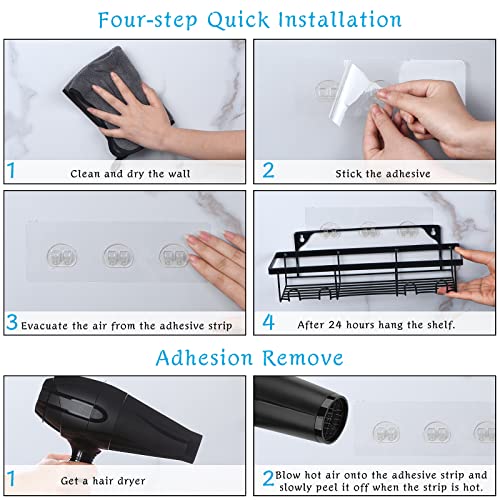 Four-step Quick Installation

1 Clean and dry the wall

2 Stick the adhesive

3 Evacuate the air from the adhesive strip

4 After 24 hours hang the shelf.

Adhesion Remove

1 Get a hair dryer

2 Blow hot air onto the adhesive strip and slowly peel it off when the strip is hot.