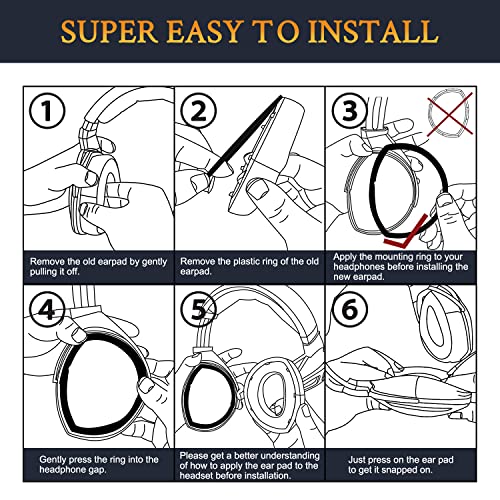 SUPER EASY TO INSTALL

1

Remove the old earpad by gently pulling it off.

2

Remove the plastic ring of the old earpad.

3

Apply the mounting ring to your headphones before installing the new earpad.

4

Gently press the ring into the headphone gap.

5

Please get a better understanding of how to apply the ear pad to the headset before installation.

6

Just press on the ear pad to get it snapped on.