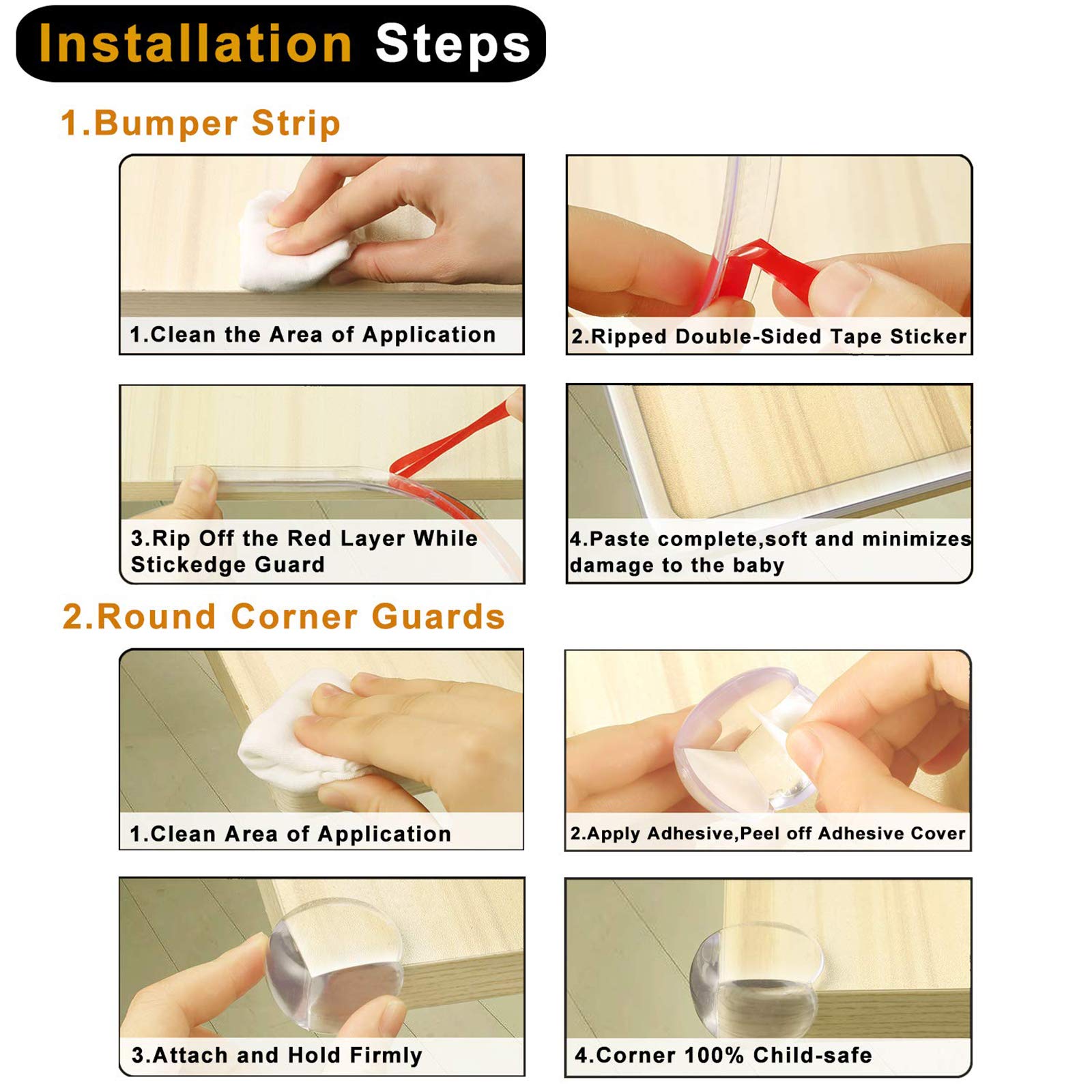 Installation Steps

1.Bumper Strip

1.Clean the Area of Application

2.Ripped Double-Sided Tape Sticker

3.Rip Off the Red Layer While Stickedge Guard

4.Paste complete,soft and minimizes damage to the baby

2.Round Corner Guards

1.Clean Area of Application

2.Apply Adhesive,Peel off Adhesive Cover

3.Attach and Hold Firmly

4.Corner 100% Child-safe