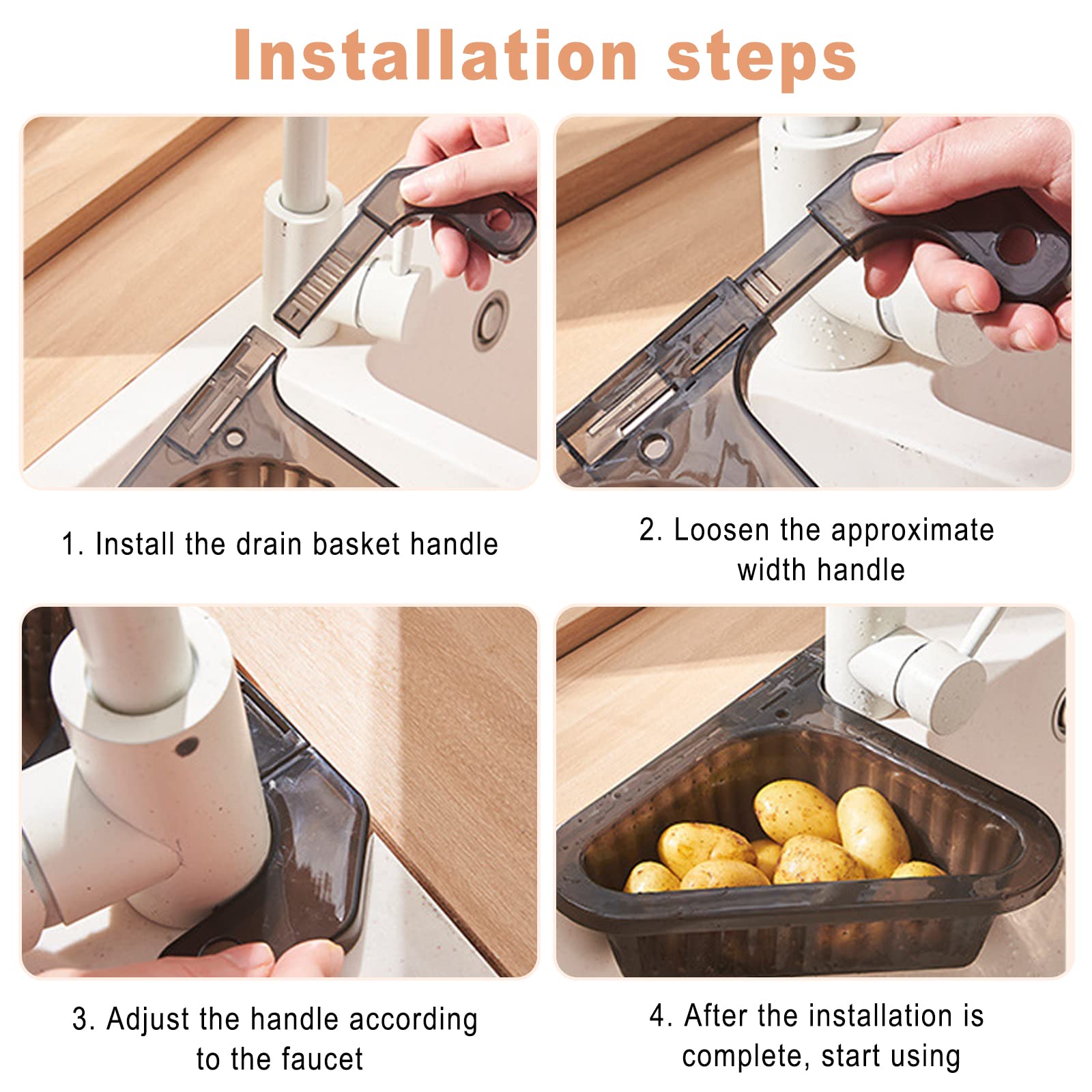 Installation steps

1. Install the drain basket handle

2. Loosen the approximate width handle

3. Adjust the handle according to the faucet

4. After the installation is complete, start using