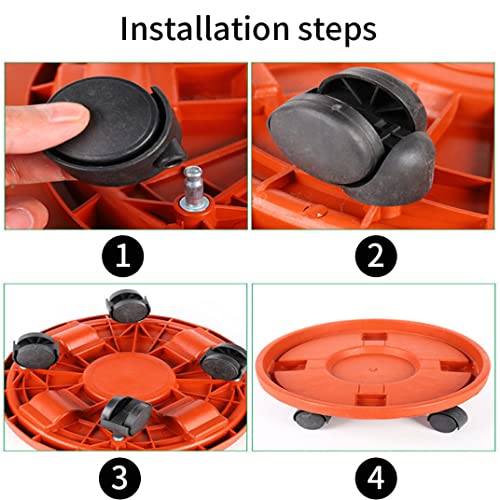 Installation steps

1

2

3

4