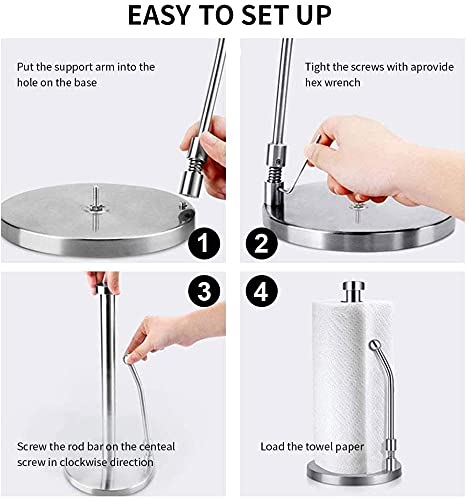 EASY TO SET UP

Put the support arm into the hole on the base

1

Tight the screws with aprovide hex wrench

2

3

Screw the rod bar on the centeal screw in clockwise direction

4

Load the towel paper