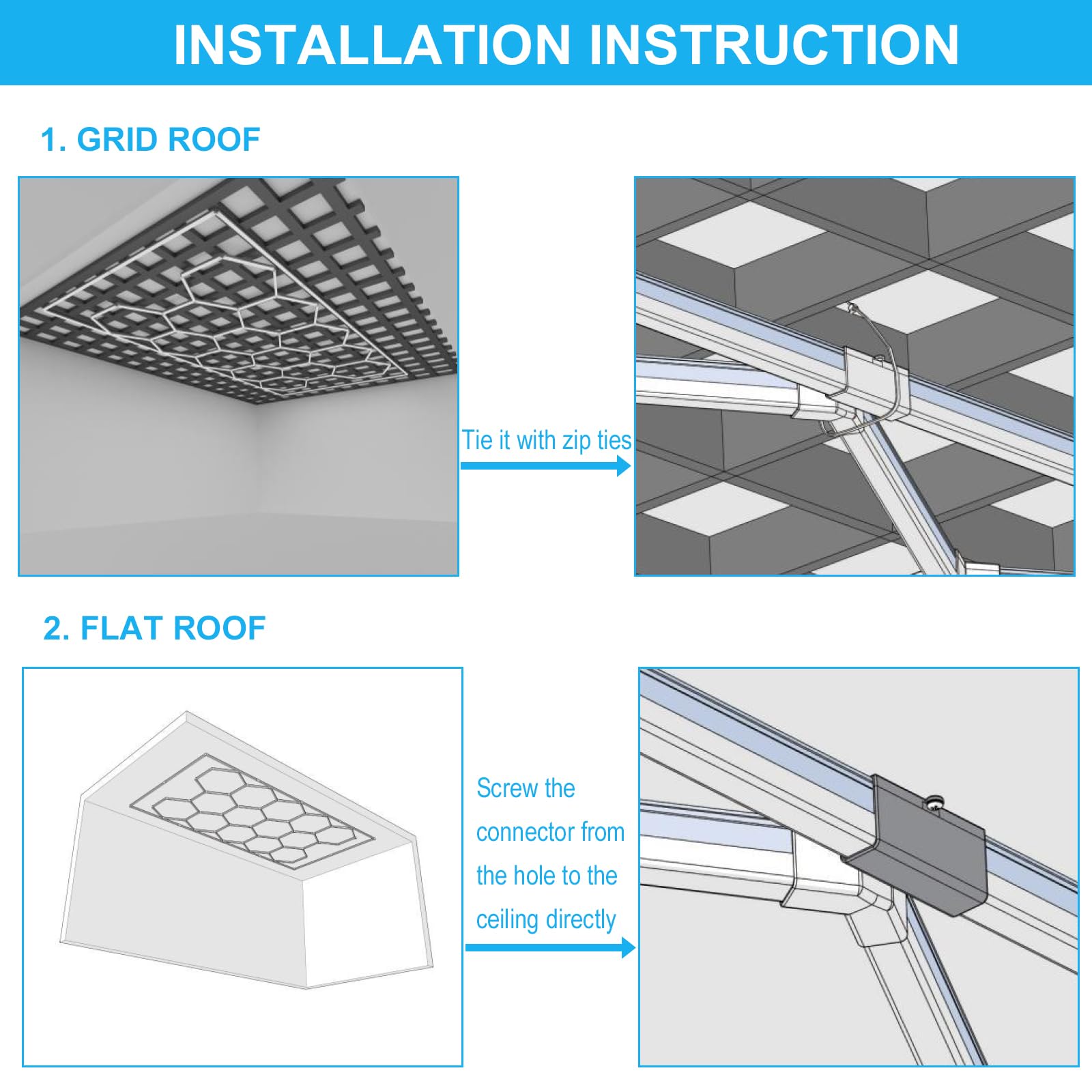 INSTALLATION INSTRUCTION

1. GRID ROOF

Tie it with zip ties

2. FLAT ROOF

Screw the connector from the hole to the ceiling directly