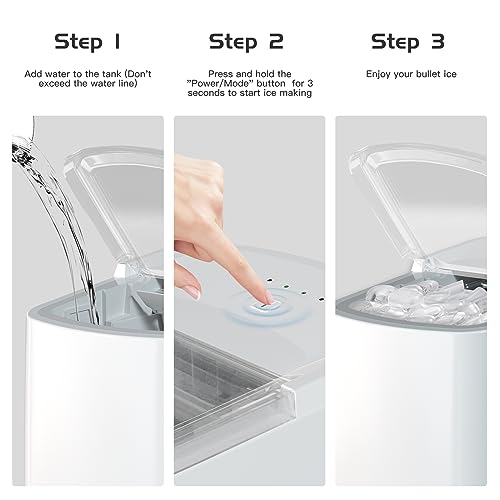 Step 1

Add water to the tank (Don't exceed the water line)

Step 2

Press and hold the "Power/Mode" button for 3 seconds to start ice making

Step 3

Enjoy your bullet ice