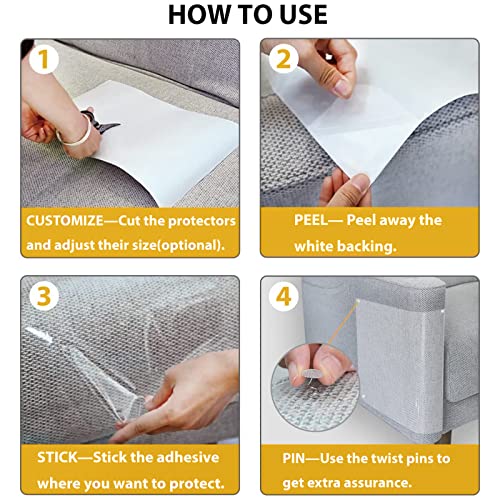 HOW TO USE

1

CUSTOMIZE—Cut the protectors and adjust their size(optional).

2

PEEL— Peel away the white backing.

3

STICK—Stick the adhesive where you want to protect.

4

PIN—Use the twist pins to get extra assurance.