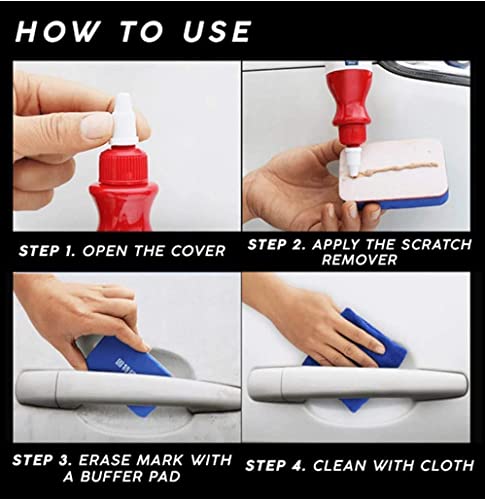 HOW TO USE

STEP 1. OPEN THE COVER

STEP 2. APPLY THE SCRATCH REMOVER

STEP 3. ERASE MARK WITH A BUFFER PAD

STEP 4. CLEAN WITH CLOTH