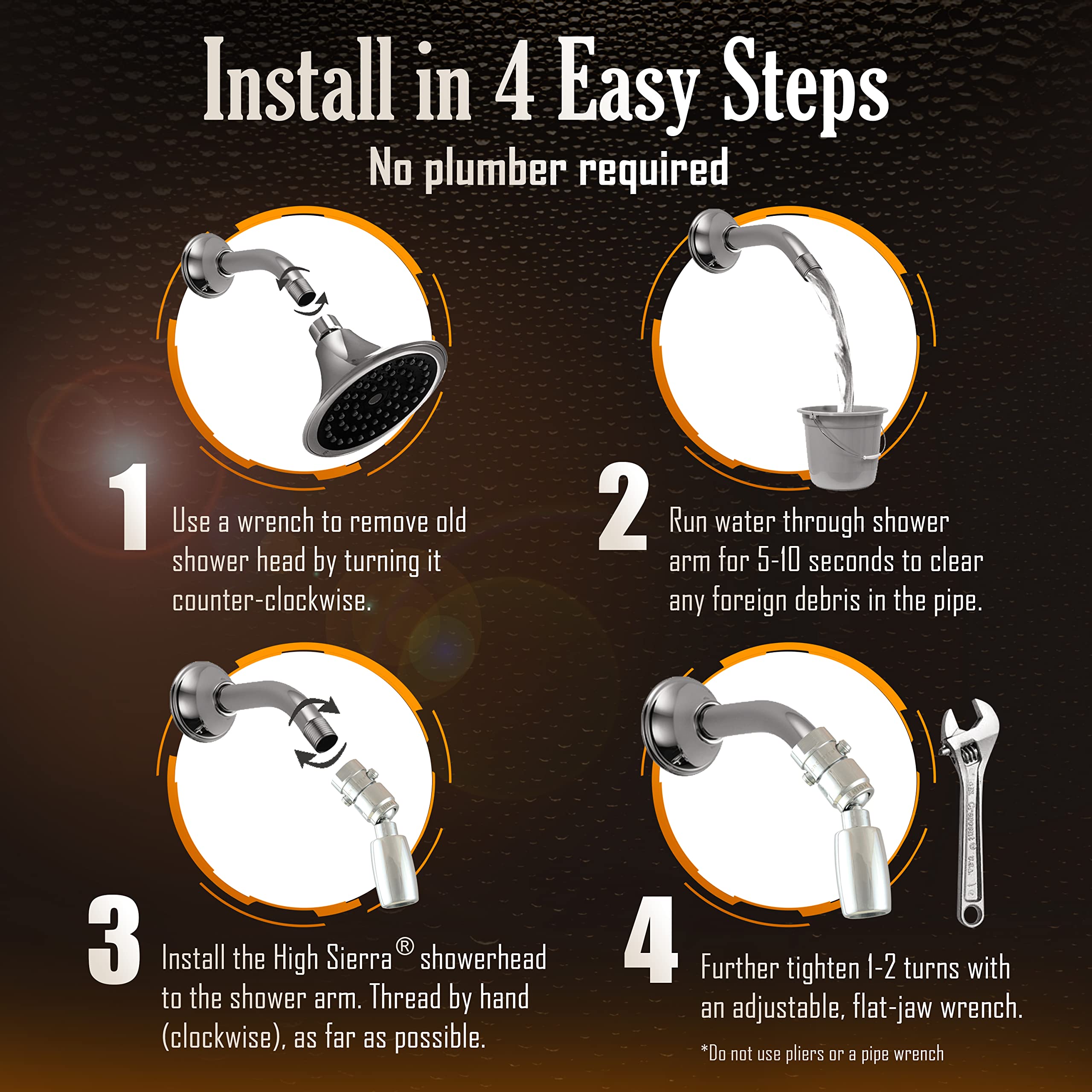 Install in 4 Easy Steps
No plumber required

1
Use a wrench to remove old shower head by turning it counter-clockwise.

2
Run water through shower arm for 5-10 seconds to clear any foreign debris in the pipe.

3
Install the High Sierra® showerhead to the shower arm. Thread by hand (clockwise), as far as possible.

4
Further tighten 1-2 turns with an adjustable, flat-jaw wrench.

*Do not use pliers or a pipe wrench