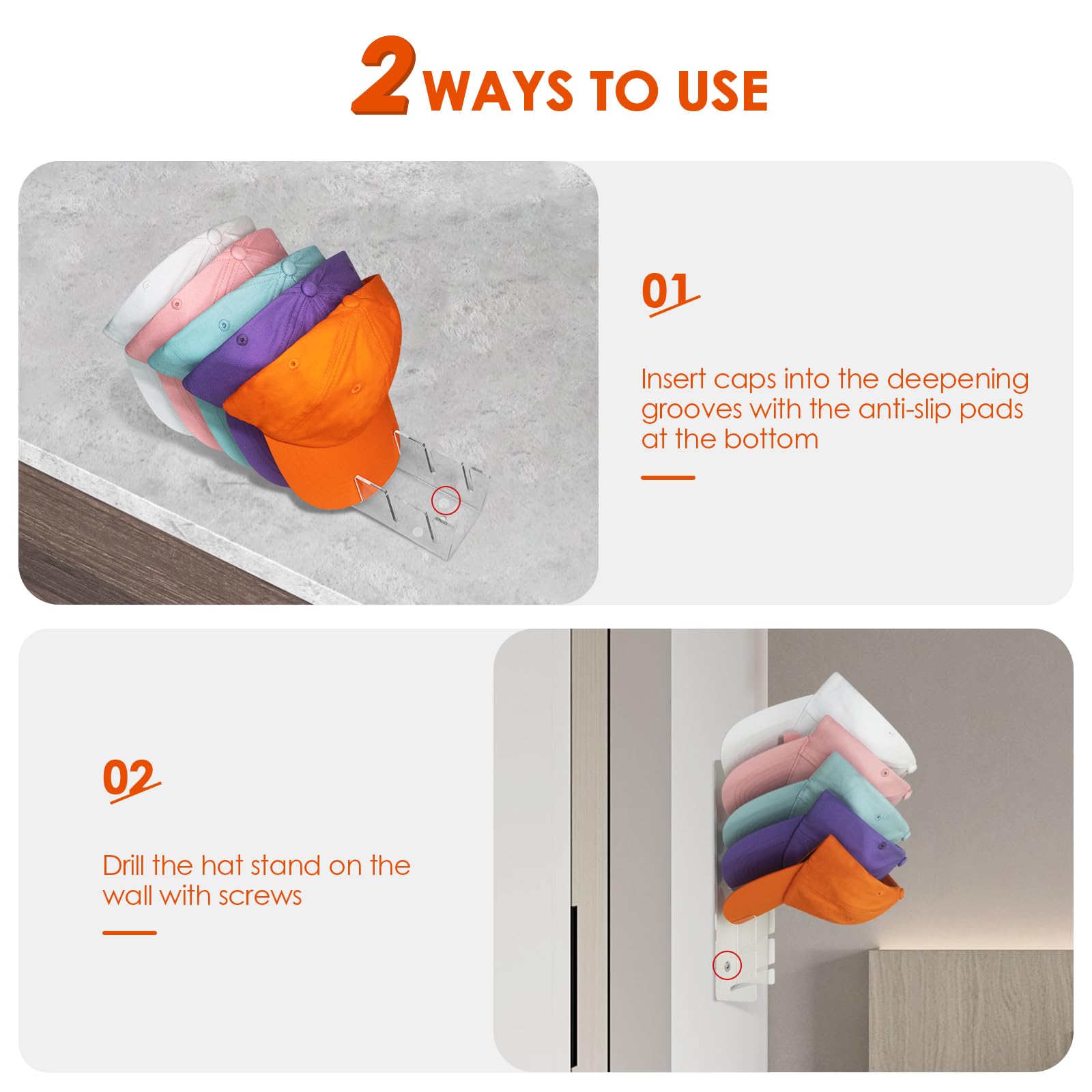 2 WAYS TO USE

01

Insert caps into the deepening grooves with the anti-slip pads at the bottom

02

Drill the hat stand on the wall with screws