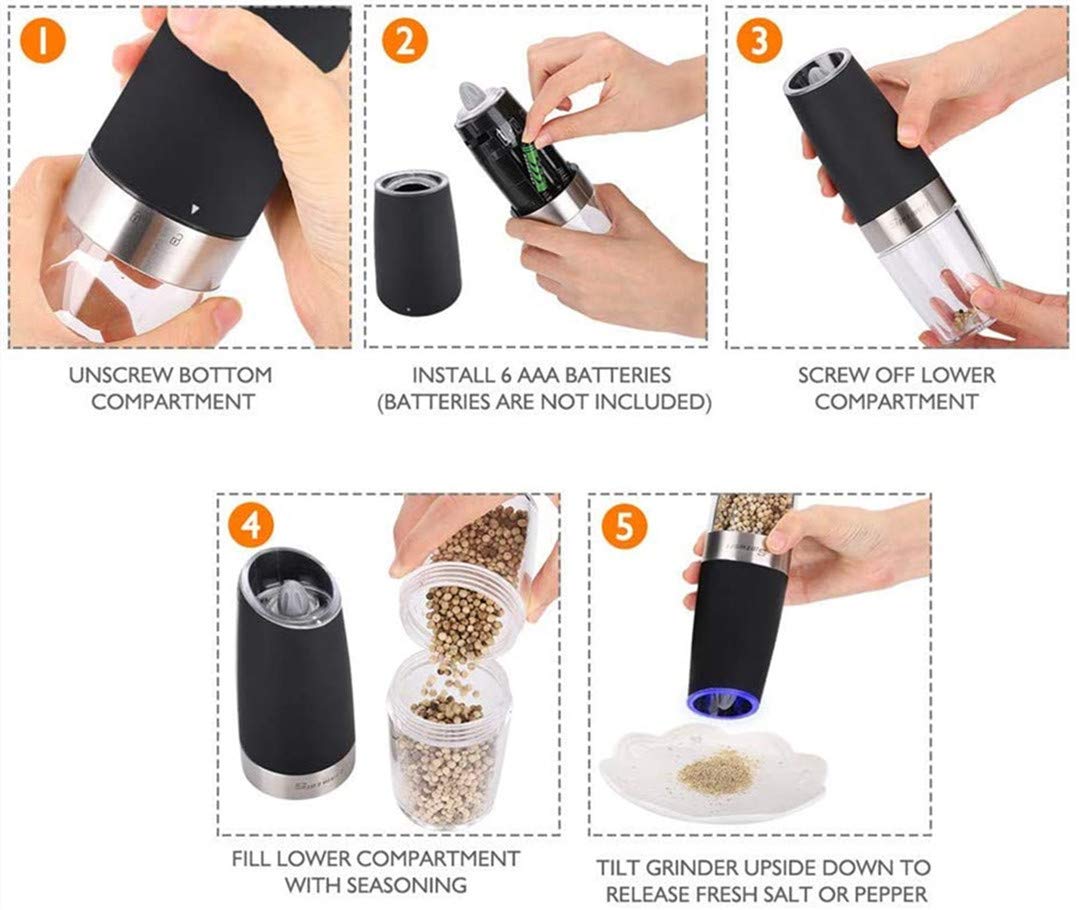 1

UNSCREW BOTTOM COMPARTMENT

2

INSTALL 6 AAA BATTERIES (BATTERIES ARE NOT INCLUDED)

3

SCREW OFF LOWER COMPARTMENT

4

FILL LOWER COMPARTMENT WITH SEASONING

5

TILT GRINDER UPSIDE DOWN TO RELEASE FRESH SALT OR PEPPER