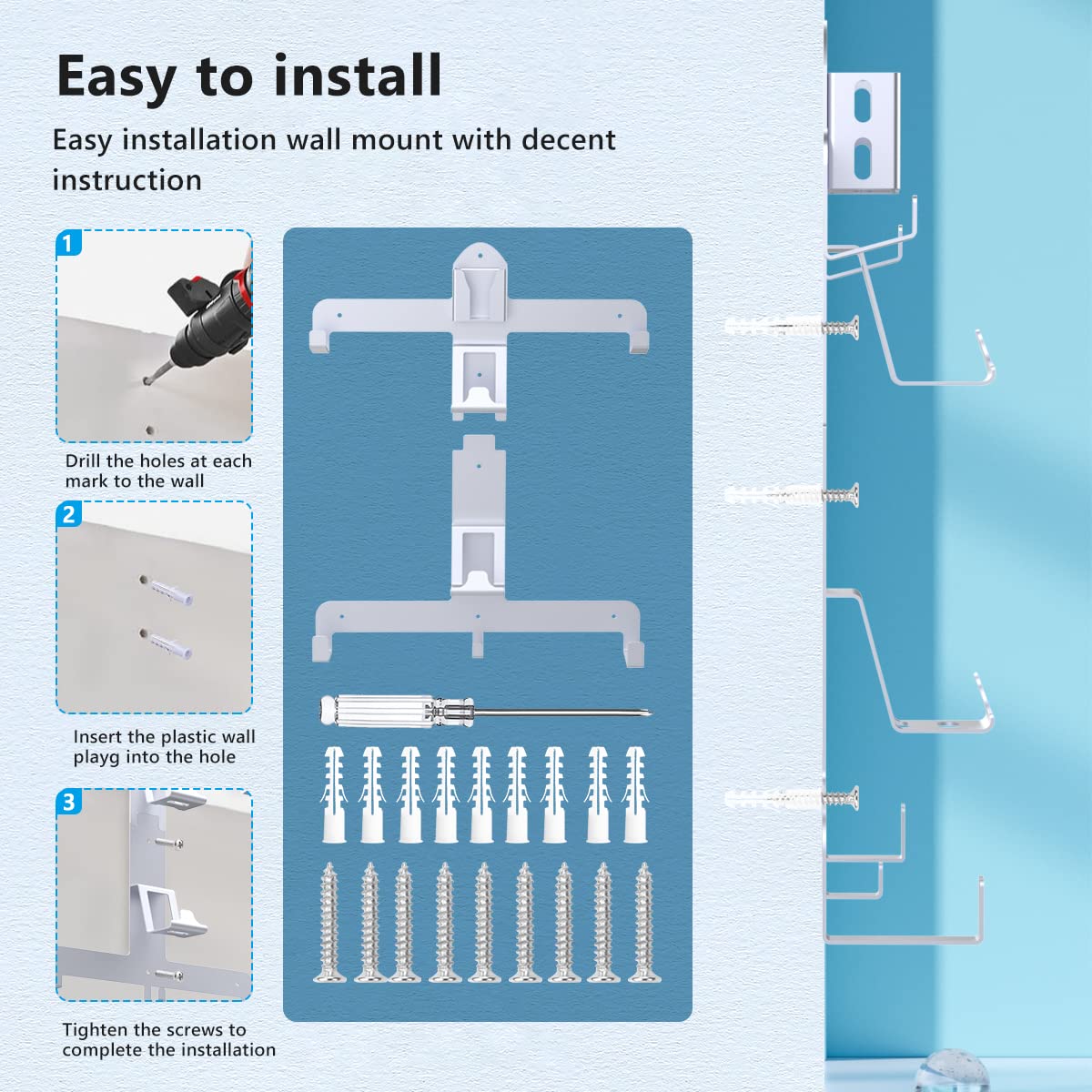 Easy to install

Easy installation wall mount with decent instruction

1

Drill the holes at each mark to the wall

2

Insert the plastic wall playg into the hole

3

Tighten the screws to complete the installation