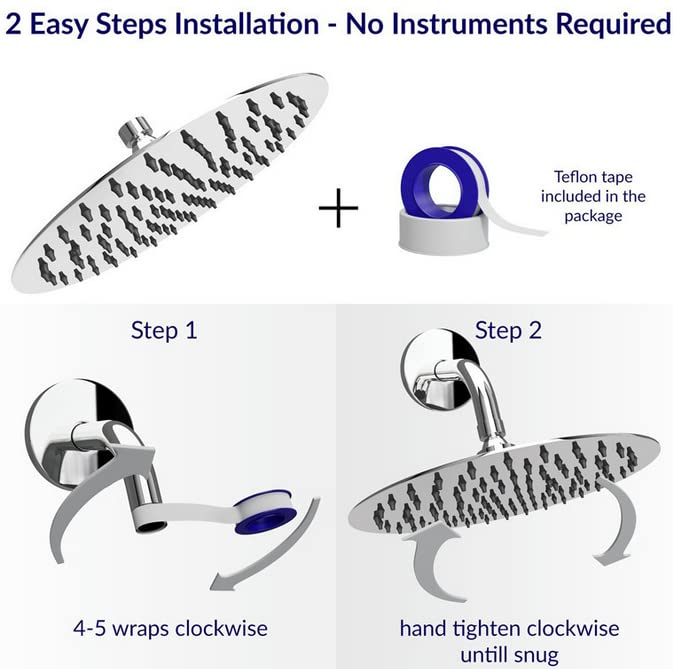 2 Easy Steps Installation - No Instruments Required

+

Teflon tape included in the package

Step 1

4-5 wraps clockwise

Step 2

hand tighten clockwise untill snug