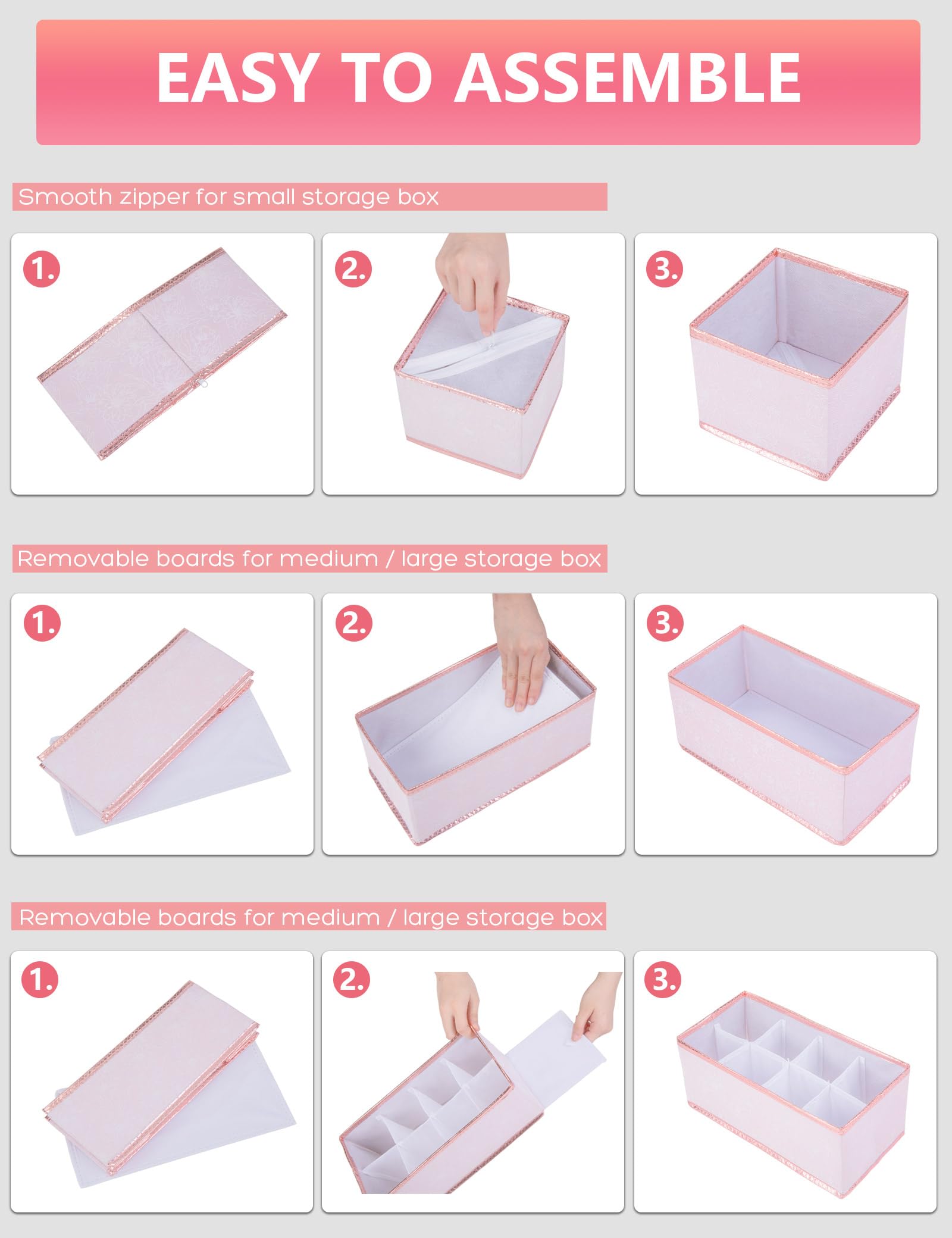 EASY TO ASSEMBLE

Smooth zipper for small storage box

1.

2.

3.

Removable boards for medium / large storage box

1.

2.

3.

Removable boards for medium / large storage box

1.

2.

3.