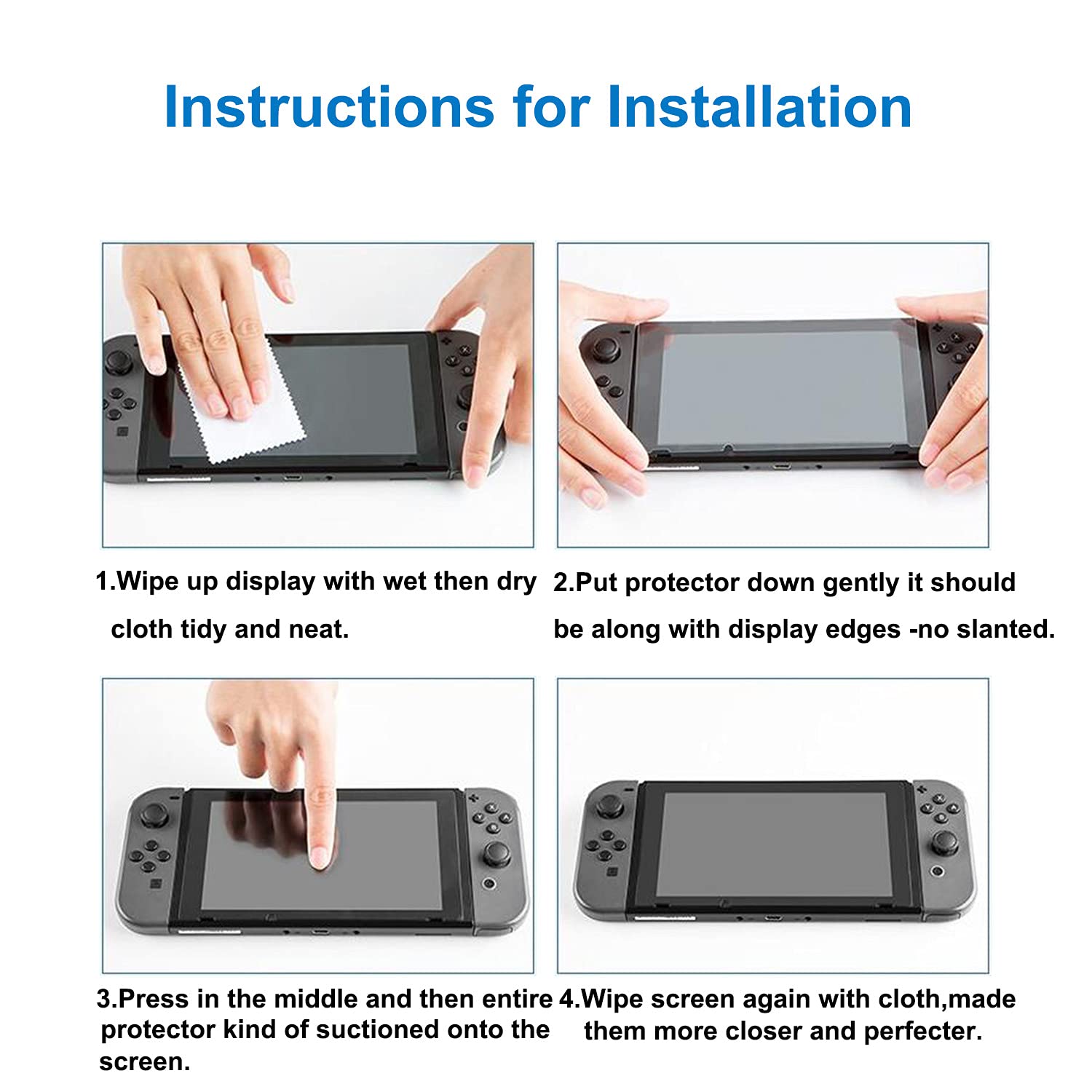 Instructions for Installation

1.Wipe up display with wet then dry cloth tidy and neat.

2.Put protector down gently it should be along with display edges -no slanted.

3.Press in the middle and then entire protector kind of suctioned onto the screen.

4.Wipe screen again with cloth,made them more closer and perfecter.