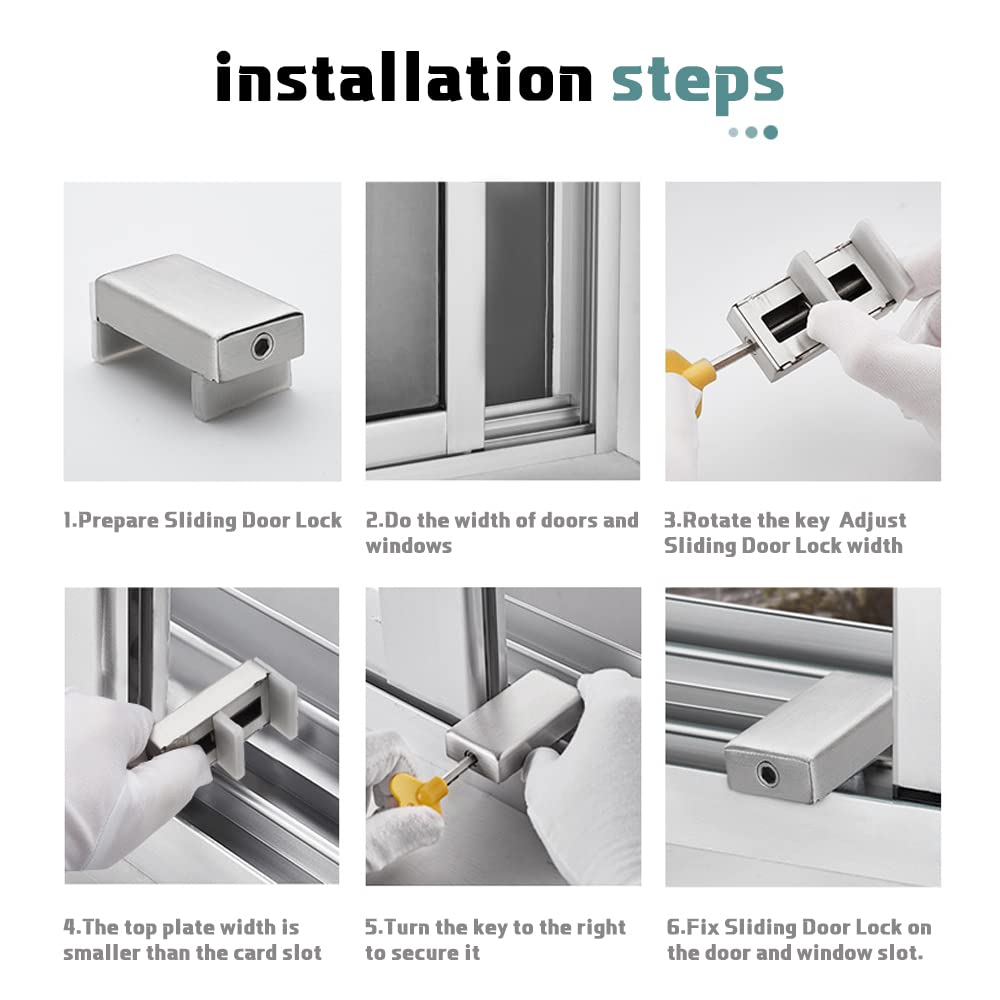 installation steps

1.Prepare Sliding Door Lock

2.Do the width of doors and windows

3.Rotate the key Adjust Sliding Door Lock width

4.The top plate width is smaller than the card slot

5.Turn the key to the right to secure it

6.Fix Sliding Door Lock on the door and window slot.