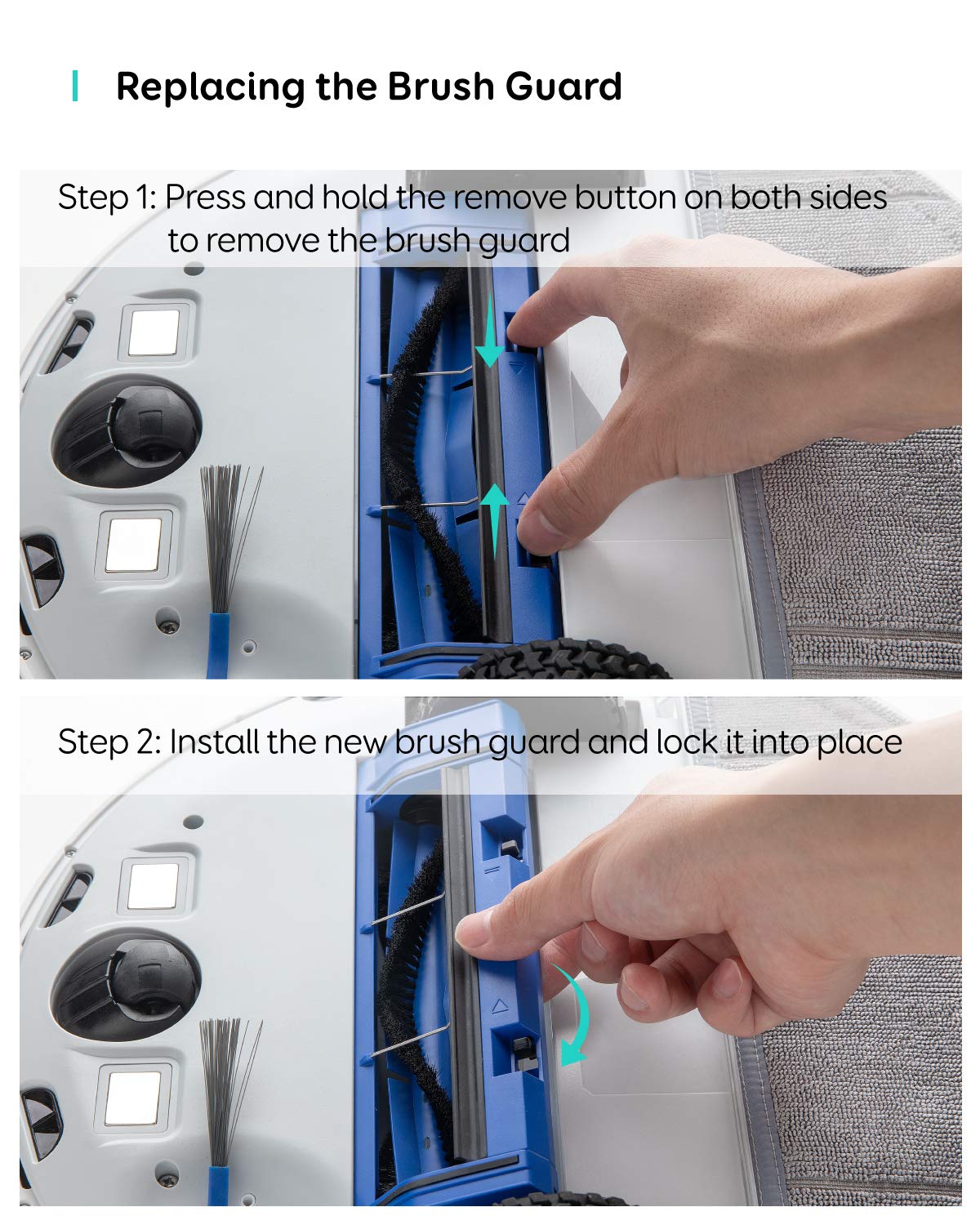 Replacing the Brush Guard

Step 1: Press and hold the remove button on both sides to remove the brush guard

Step 2: Install the new brush guard and lock it into place