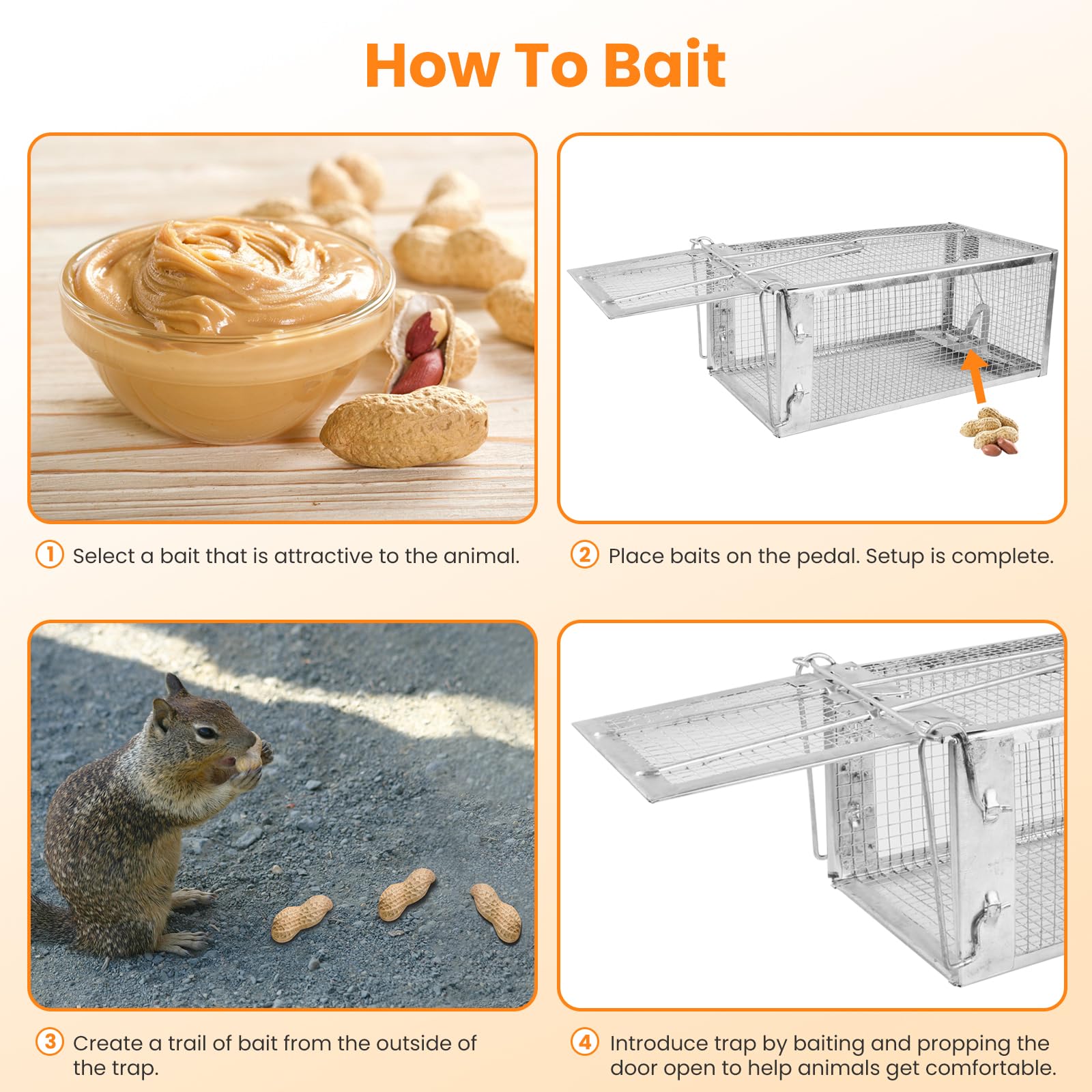 How To Bait

1 Select a bait that is attractive to the animal.

2 Place baits on the pedal. Setup is complete.

3 Create a trail of bait from the outside of the trap.

4 Introduce trap by baiting and propping the door open to help animals get comfortable.