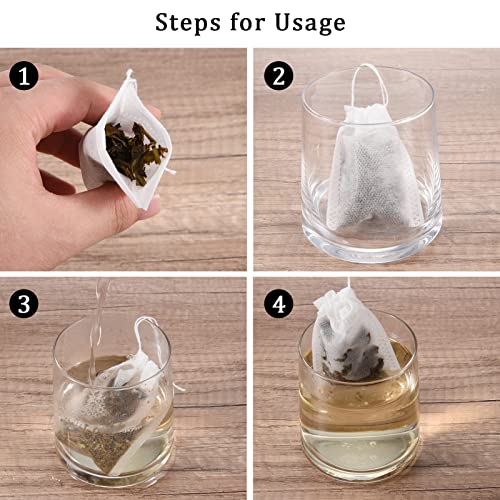 Steps for Usage

1

2

3

4