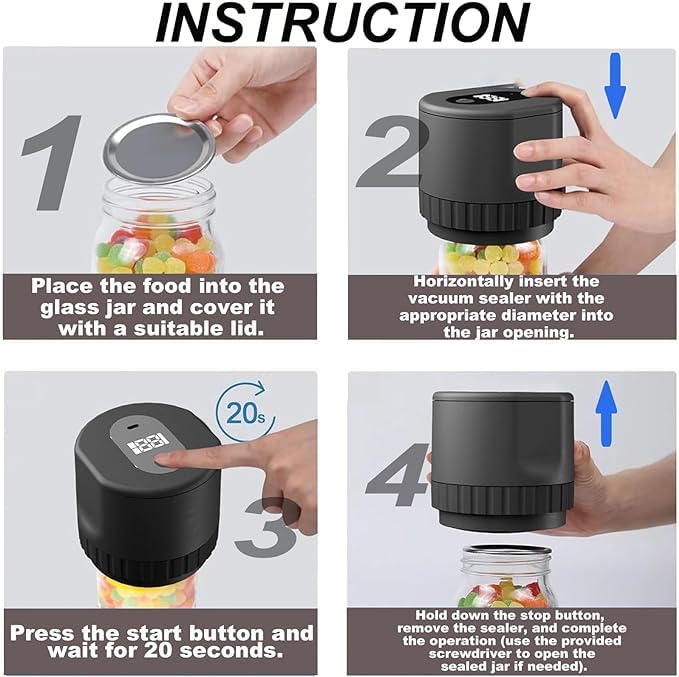 INSTRUCTION

1

Place the food into the glass jar and cover it with a suitable lid.

2

Horizontally insert the vacuum sealer with the appropriate diameter into the jar opening.

20s

3

Press the start button and wait for 20 seconds.

4

Hold down the stop button, remove the sealer, and complete the operation (use the provided screwdriver to open the sealed jar if needed).