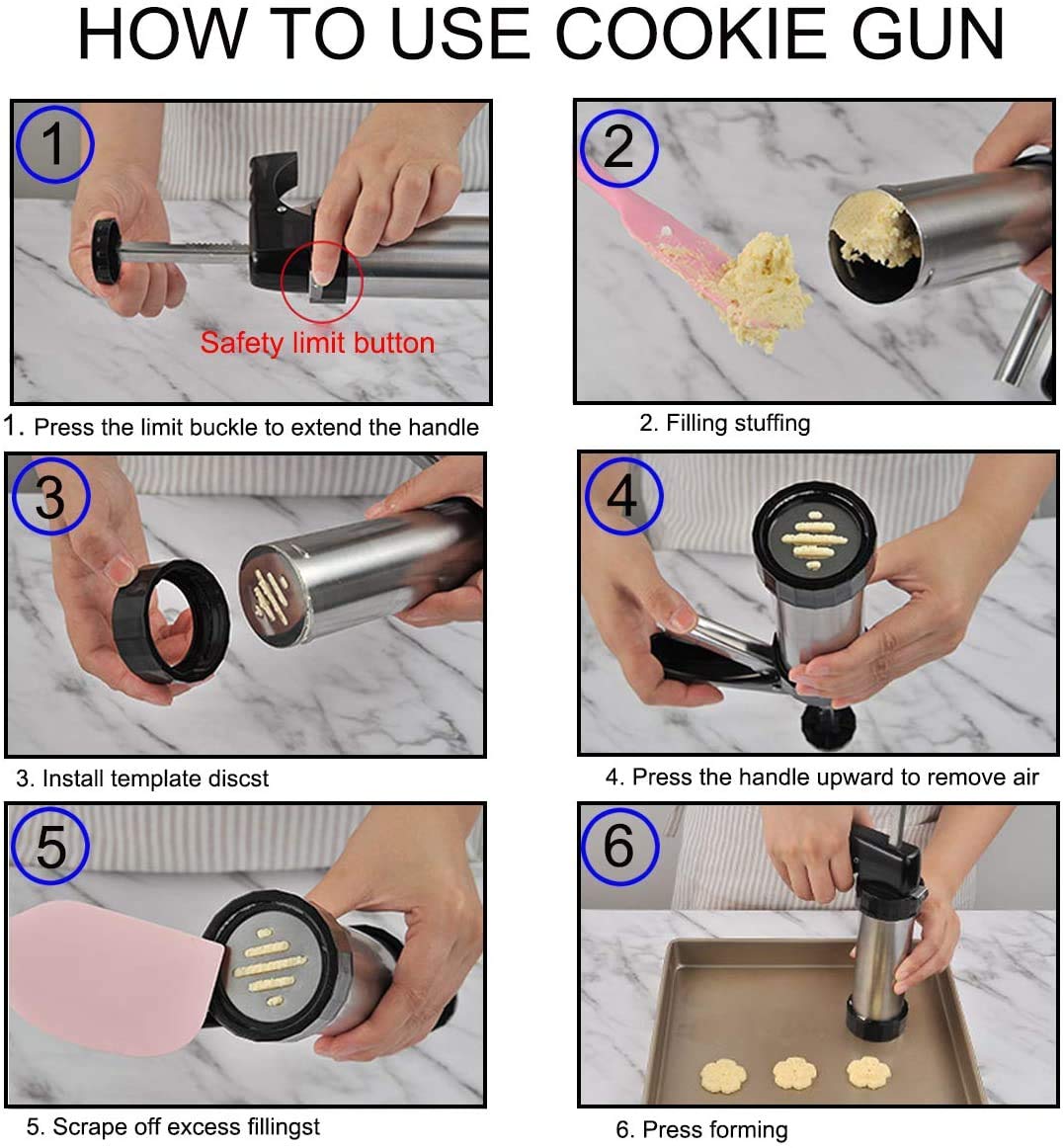 HOW TO USE COOKIE GUN

1

Safety limit button

1. Press the limit buckle to extend the handle

2

2. Filling stuffing

3

3. Install template discst

4

4. Press the handle upward to remove air

5

5. Scrape off excess fillingst

6

6. Press forming