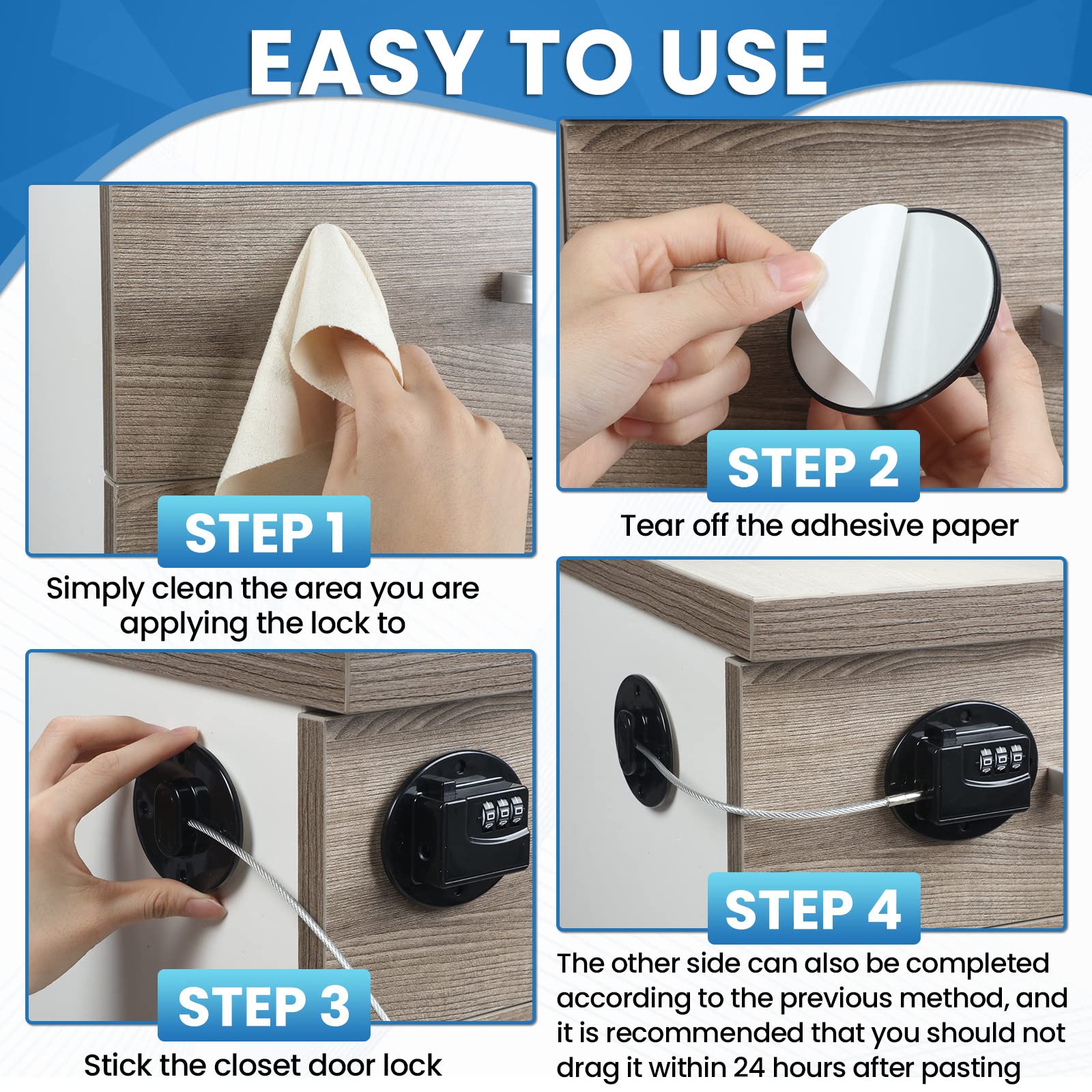 EASY TO USE

STEP 1
Simply clean the area you are applying the lock to

STEP 2
Tear off the adhesive paper

STEP 3
Stick the closet door lock

STEP 4
The other side can also be completed according to the previous method, and it is recommended that you should not drag it within 24 hours after pasting