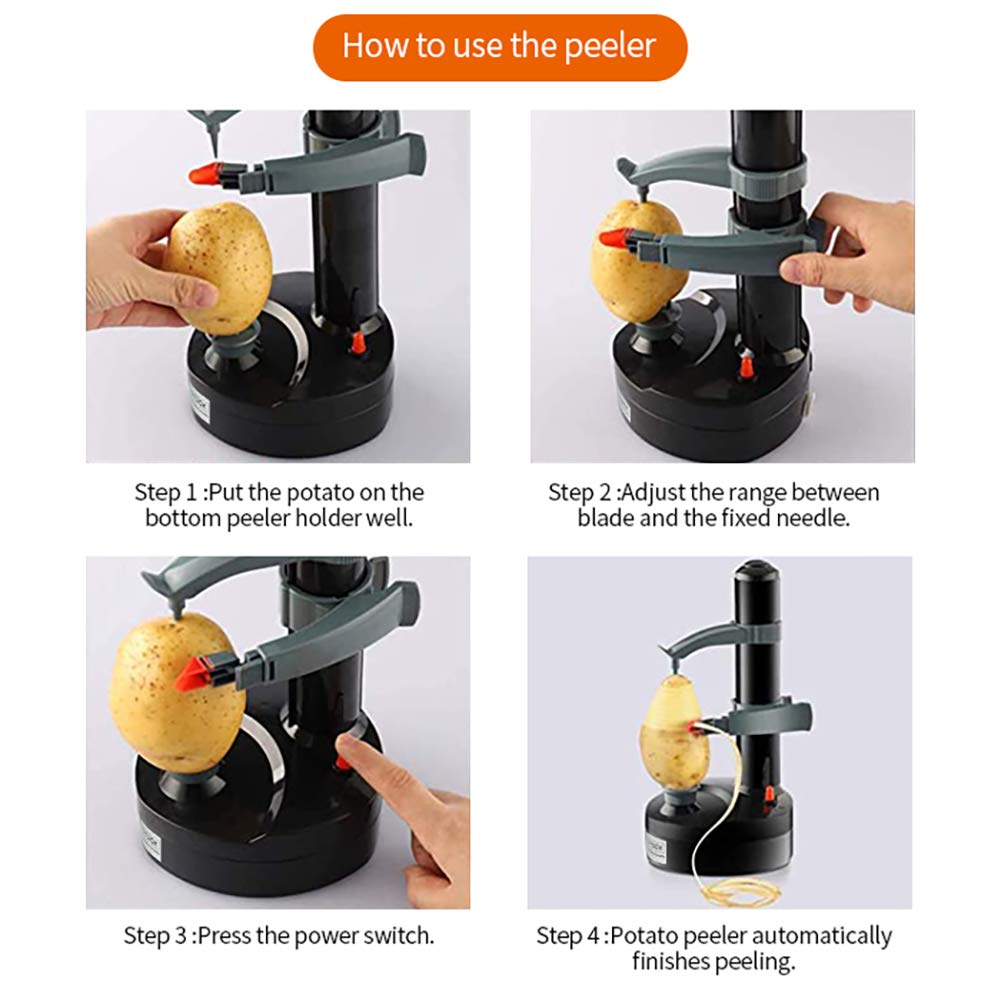 How to use the peeler

Step 1 :Put the potato on the bottom peeler holder well.

Step 2 :Adjust the range between blade and the fixed needle.

Step 3 :Press the power switch.

Step 4 :Potato peeler automatically finishes peeling.