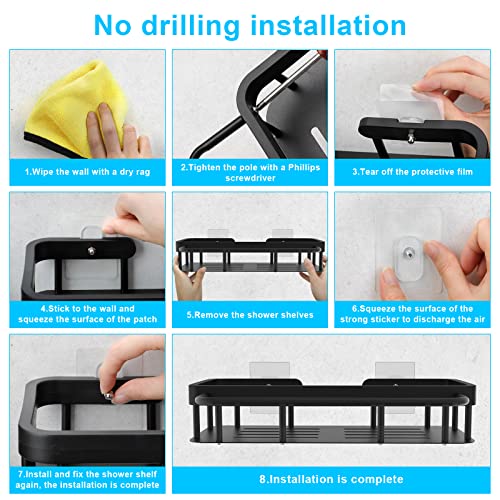 No drilling installation

1.Wipe the wall with a dry rag

2.Tighten the pole with a Phillips screwdriver

3.Tear off the protective film

4.Stick to the wall and squeeze the surface of the patch

5.Remove the shower shelves

6.Squeeze the surface of the strong sticker to discharge the air

7.Install and fix the shower shelf again, the installation is complete

8.Installation is complete