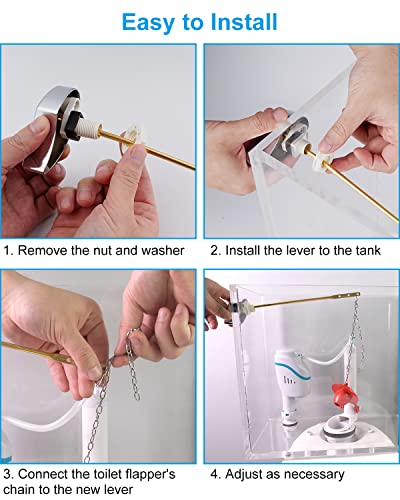 Easy to Install

1. Remove the nut and washer

2. Install the lever to the tank

3. Connect the toilet flapper's chain to the new lever

4. Adjust as necessary