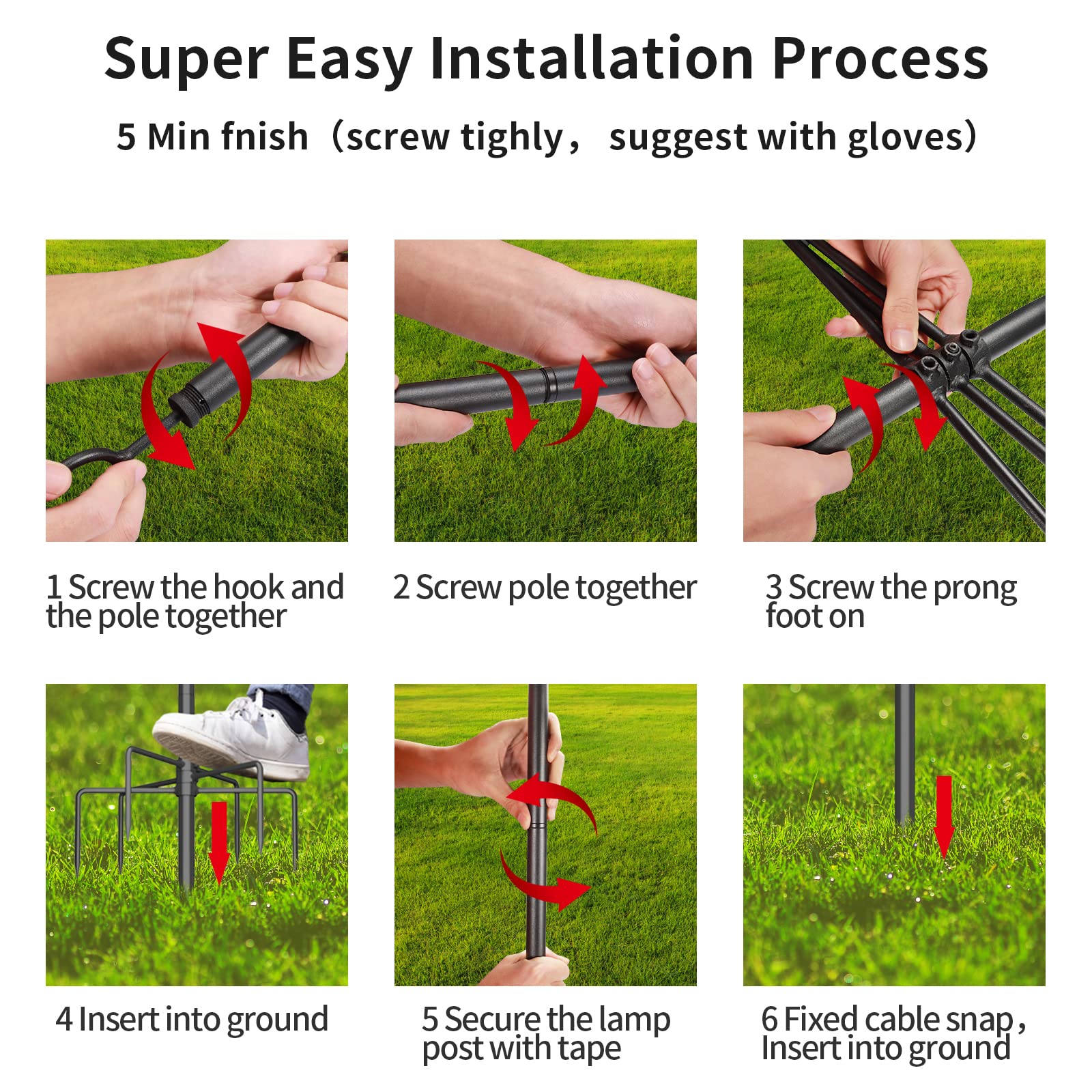 Super Easy Installation Process

5 Min fnish（screw tighly， suggest with gloves）

1 Screw the hook and the pole together

2 Screw pole together

3 Screw the prong foot on

4 Insert into ground

5 Secure the lamp post with tape

6 Fixed cable snap, Insert into ground