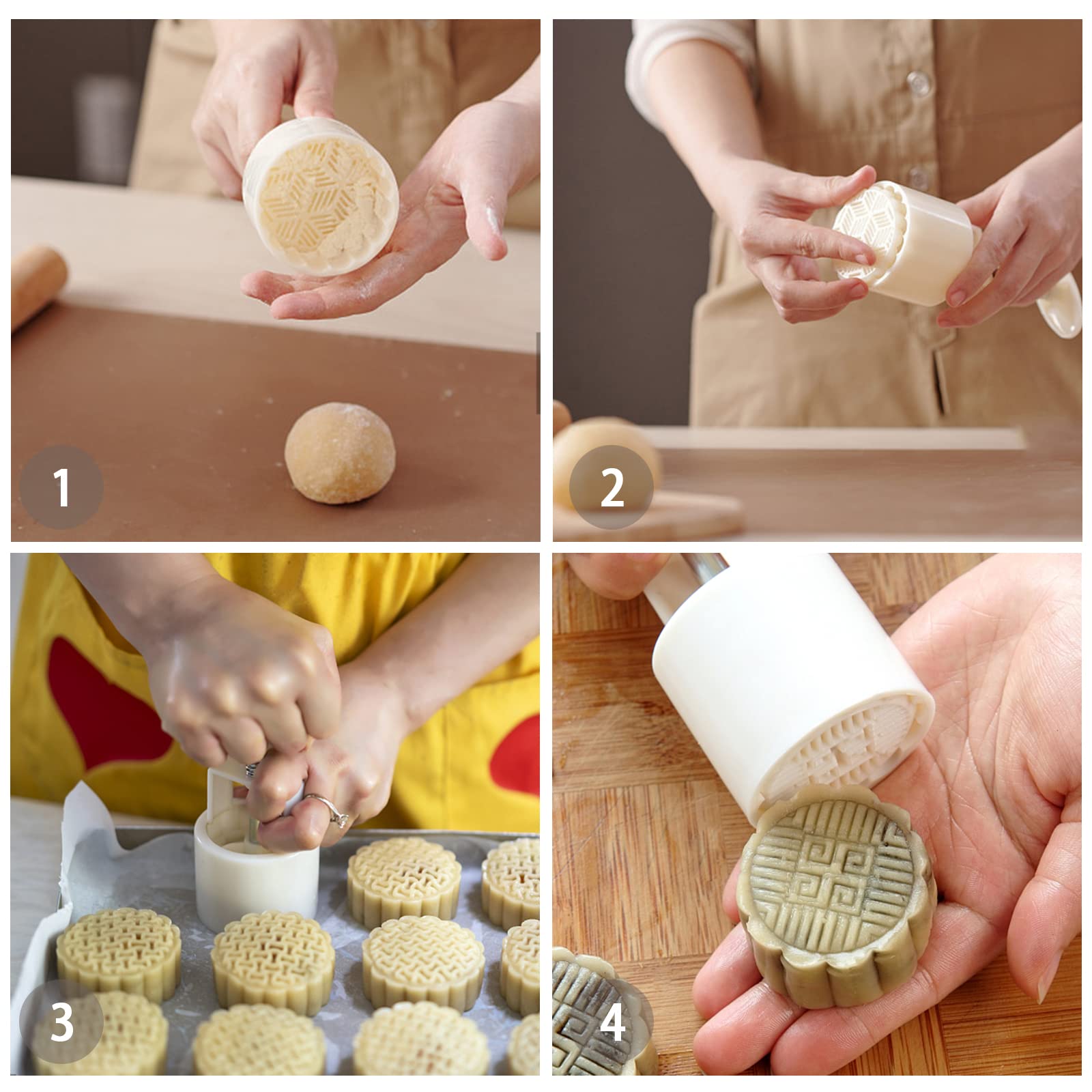 1

2

3

4