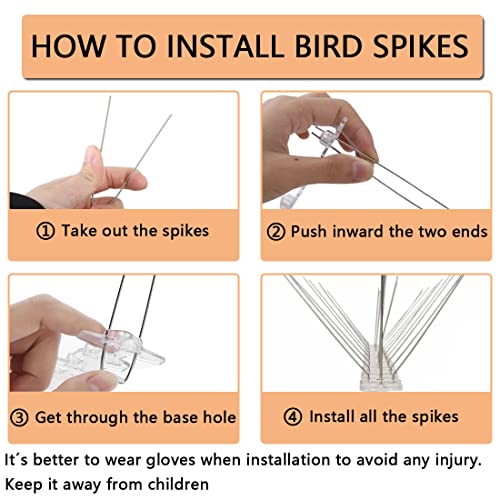 HOW TO INSTALL BIRD SPIKES

① Take out the spikes

② Push inward the two ends

③ Get through the base hole

④ Install all the spikes

It´s better to wear gloves when installation to avoid any injury. Keep it away from children