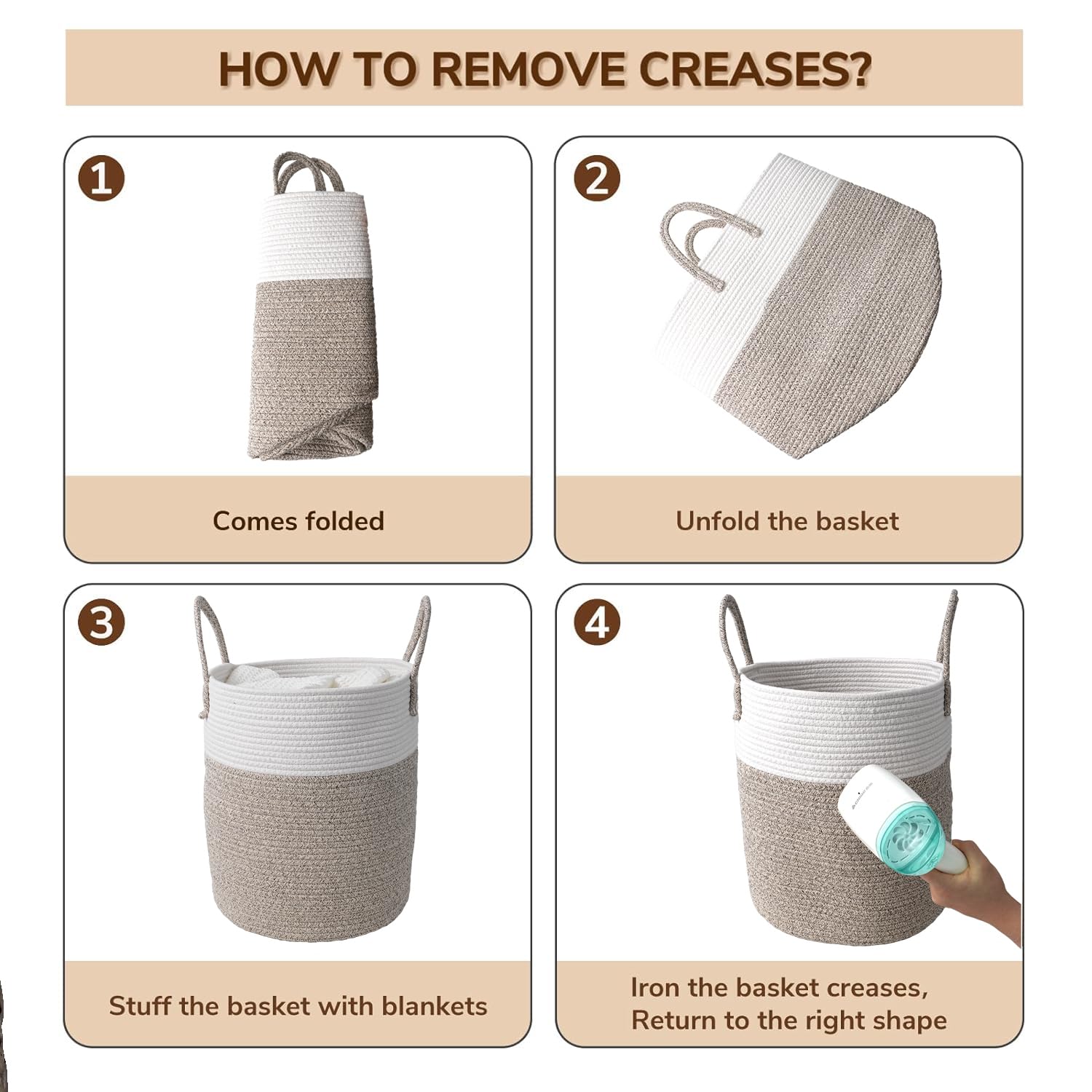 HOW TO REMOVE CREASES?

1

Comes folded

2

Unfold the basket

3

Stuff the basket with blankets

4

Iron the basket creases, Return to the right shape