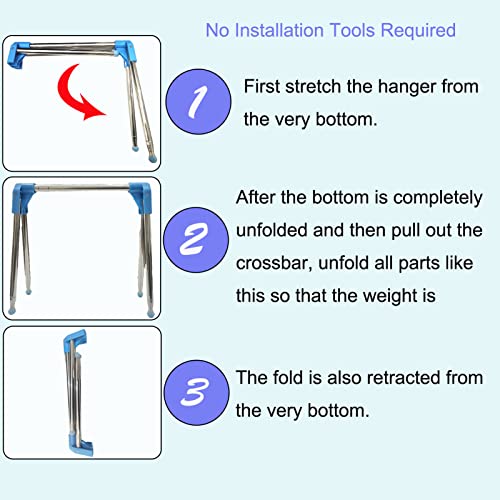 No Installation Tools Required

1

First stretch the hanger from the very bottom.

2

After the bottom is completely unfolded and then pull out the crossbar, unfold all parts like this so that the weight is

3

The fold is also retracted from the very bottom.