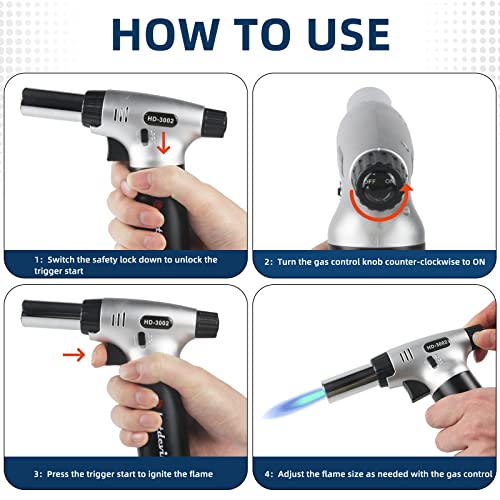 HOW TO USE

HD-3002

1: Switch the safety lock down to unlock the trigger start

OFF ON

2: Turn the gas control knob counter-clockwise to ON

HD-3002

3: Press the trigger start to ignite the flame

HD-3002

4: Adjust the flame size as needed with the gas control