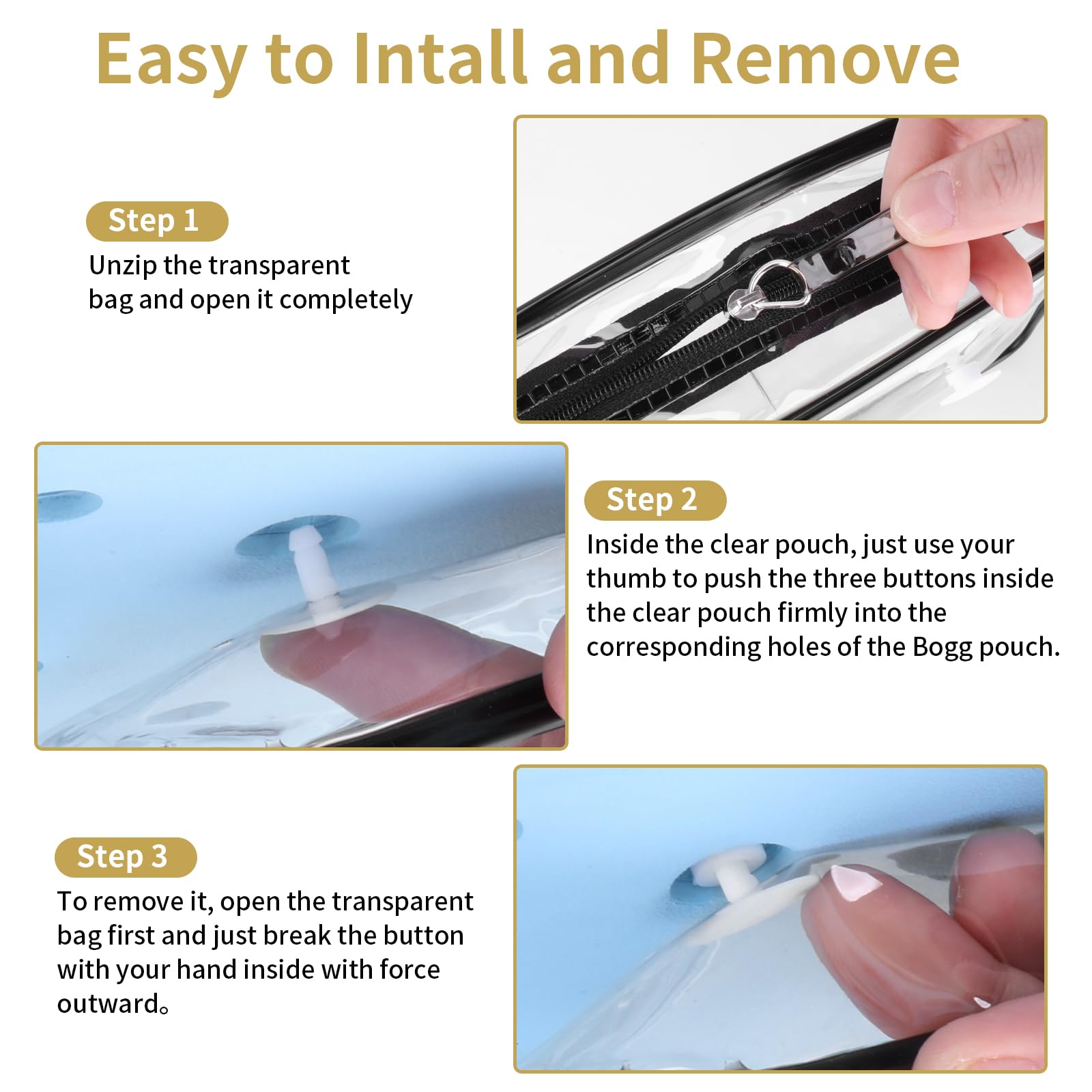 Easy to Intall and Remove

Step 1

Unzip the transparent bag and open it completely

Step 2

Inside the clear pouch, just use your thumb to push the three buttons inside the clear pouch firmly into the corresponding holes of the Bogg pouch.

Step 3

To remove it, open the transparent bag first and just break the button with your hand inside with force outward。