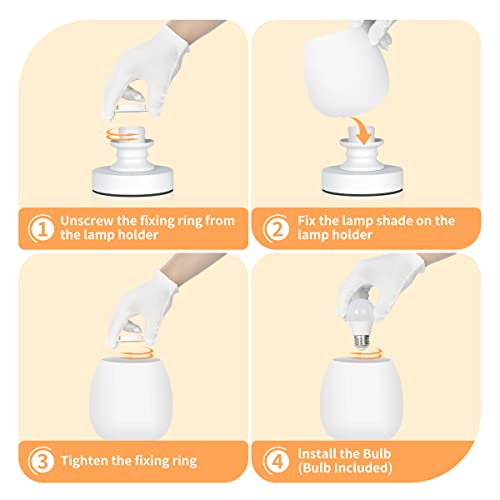 1 Unscrew the fixing ring from the lamp holder

2 Fix the lamp shade on the lamp holder

3 Tighten the fixing ring

4 Install the Bulb (Bulb Included)