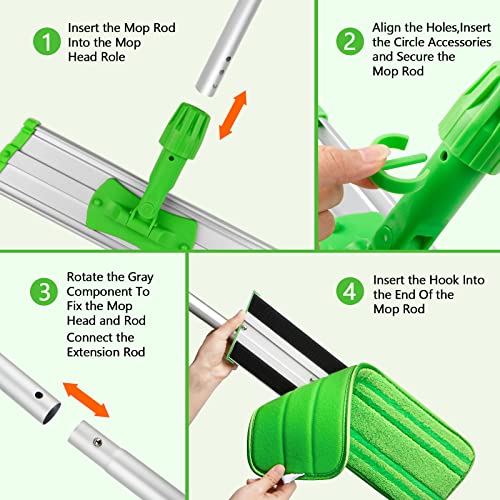 1 Insert the Mop Rod Into the Mop Head Role

2 Align the Holes,Insert the Circle Accessories and Secure the Mop Rod

3 Rotate the Gray Component To Fix the Mop Head and Rod
Connect the Extension Rod

4 Insert the Hook Into the End Of the Mop Rod