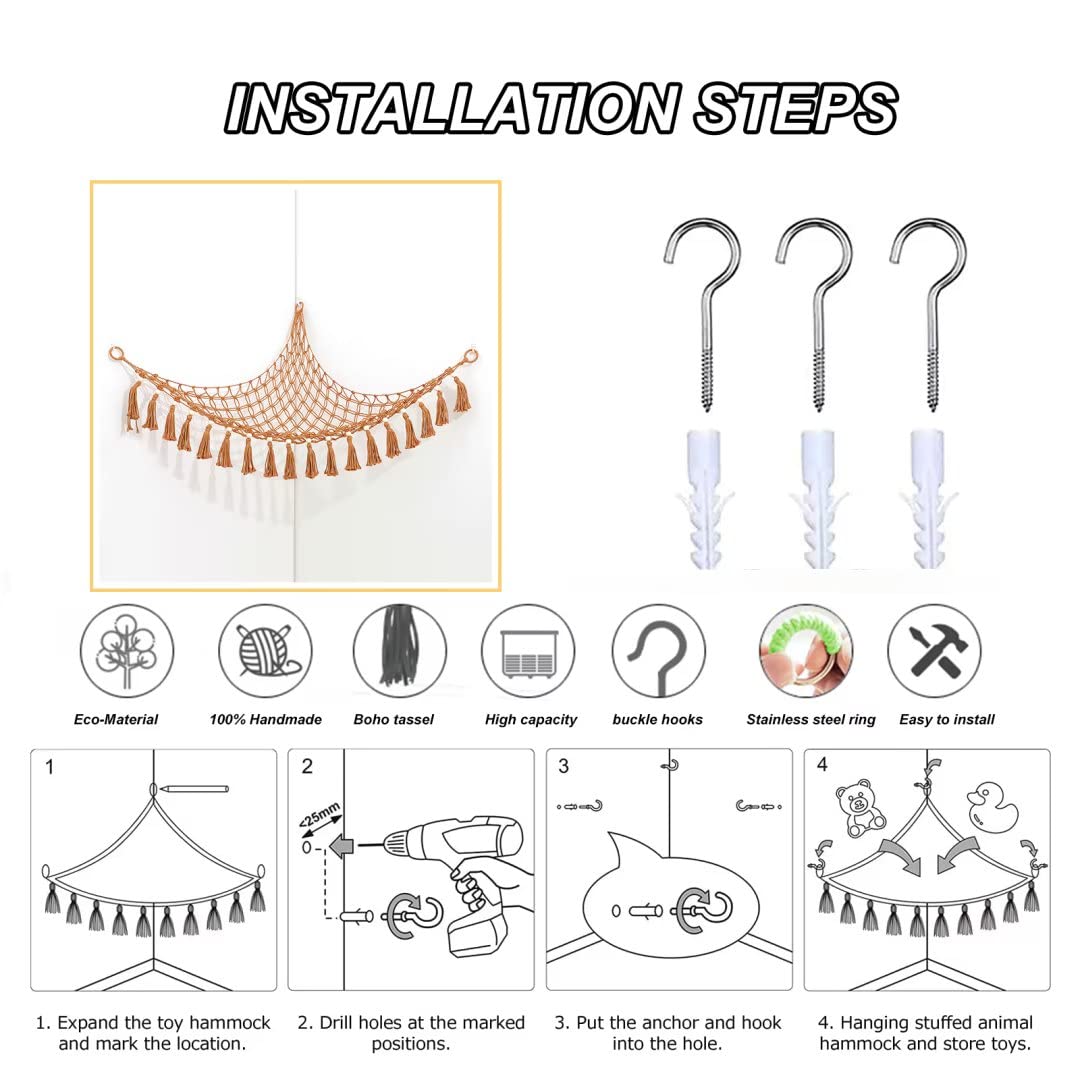 INSTALLATION STEPS

Eco-Material
100% Handmade
Boho tassel
High capacity
buckle hooks
Stainless steel ring
Easy to install

1

2

<25mm

3

4

1. Expand the toy hammock and mark the location.

2. Drill holes at the marked positions.

3. Put the anchor and hook into the hole.

4. Hanging stuffed animal hammock and store toys.