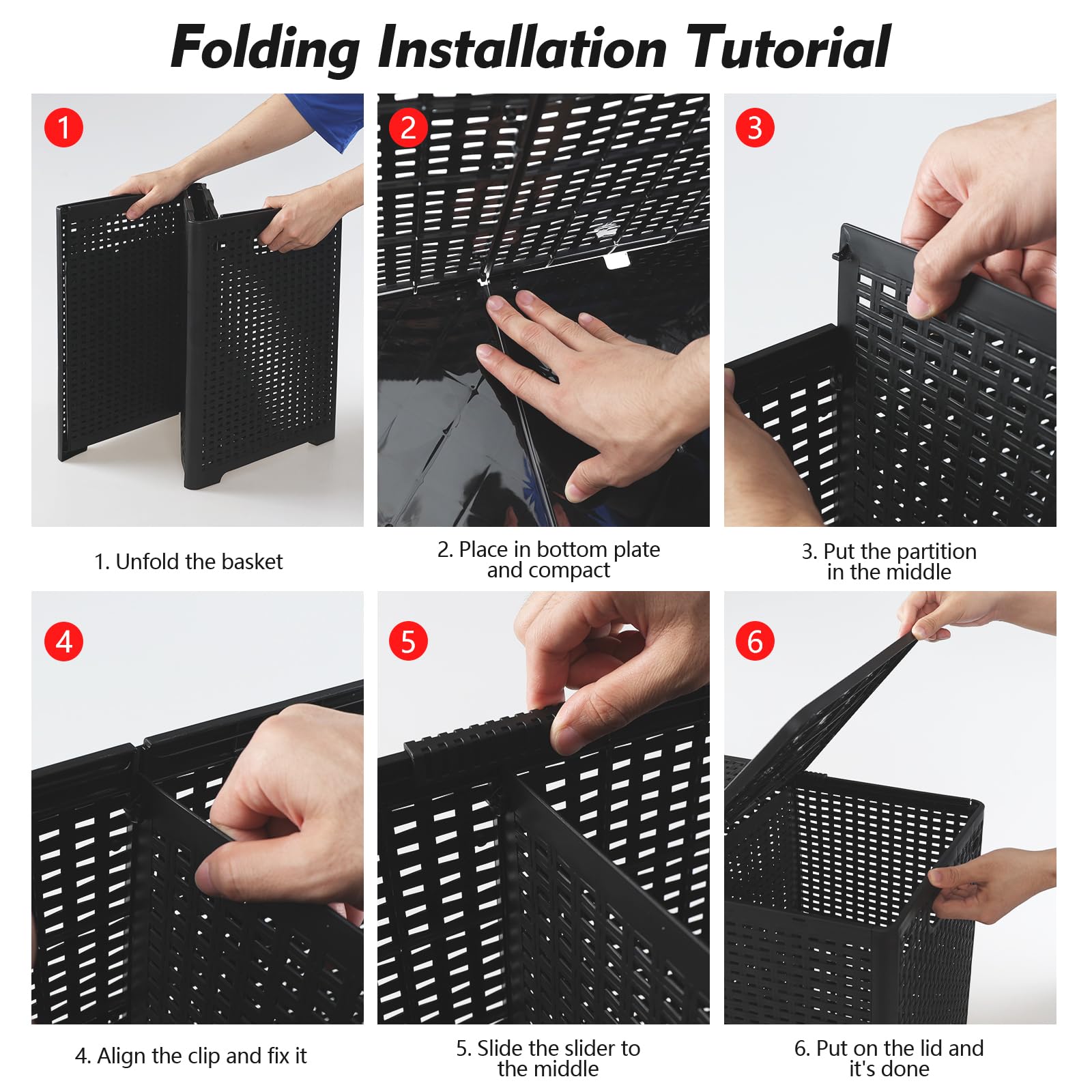 Folding Installation Tutorial

1

1. Unfold the basket

2

2. Place in bottom plate and compact

3

3. Put the partition in the middle

4

4. Align the clip and fix it

5

5. Slide the slider to the middle

6

6. Put on the lid and it's done